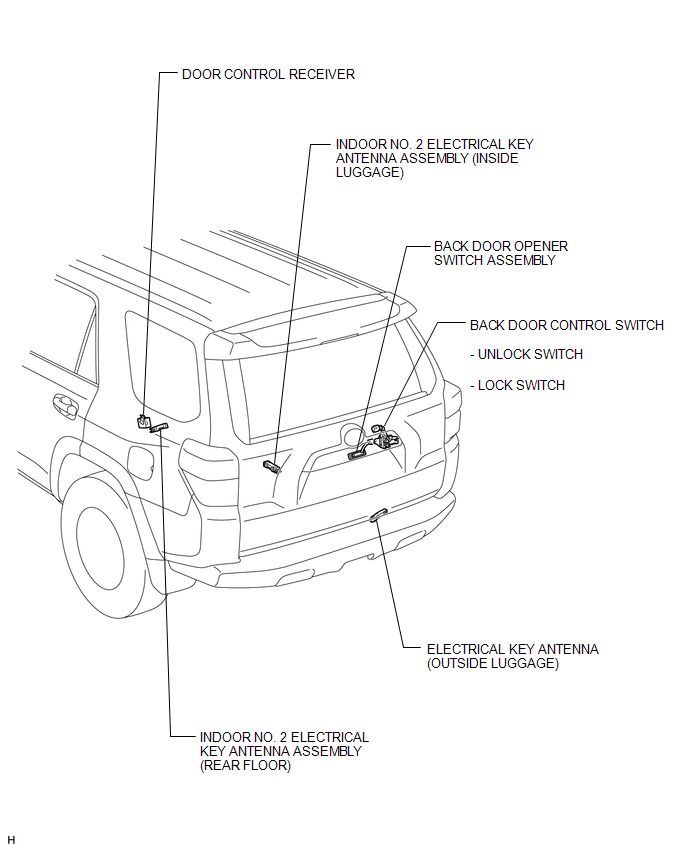 DOOR CONTROL RECEIVER

INDOOR NO. 2 ELECTRICAL KEY ANTENNA ASSEMBLY (INSIDE LUGGAGE)

BACK DOOR OPENER SWITCH ASSEMBLY

BACK DOOR CONTROL SWITCH

- UNLOCK SWITCH

- LOCK SWITCH

ELECTRICAL KEY ANTENNA (OUTSIDE LUGGAGE)

INDOOR NO. 2 ELECTRICAL KEY ANTENNA ASSEMBLY (REAR FLOOR)

H