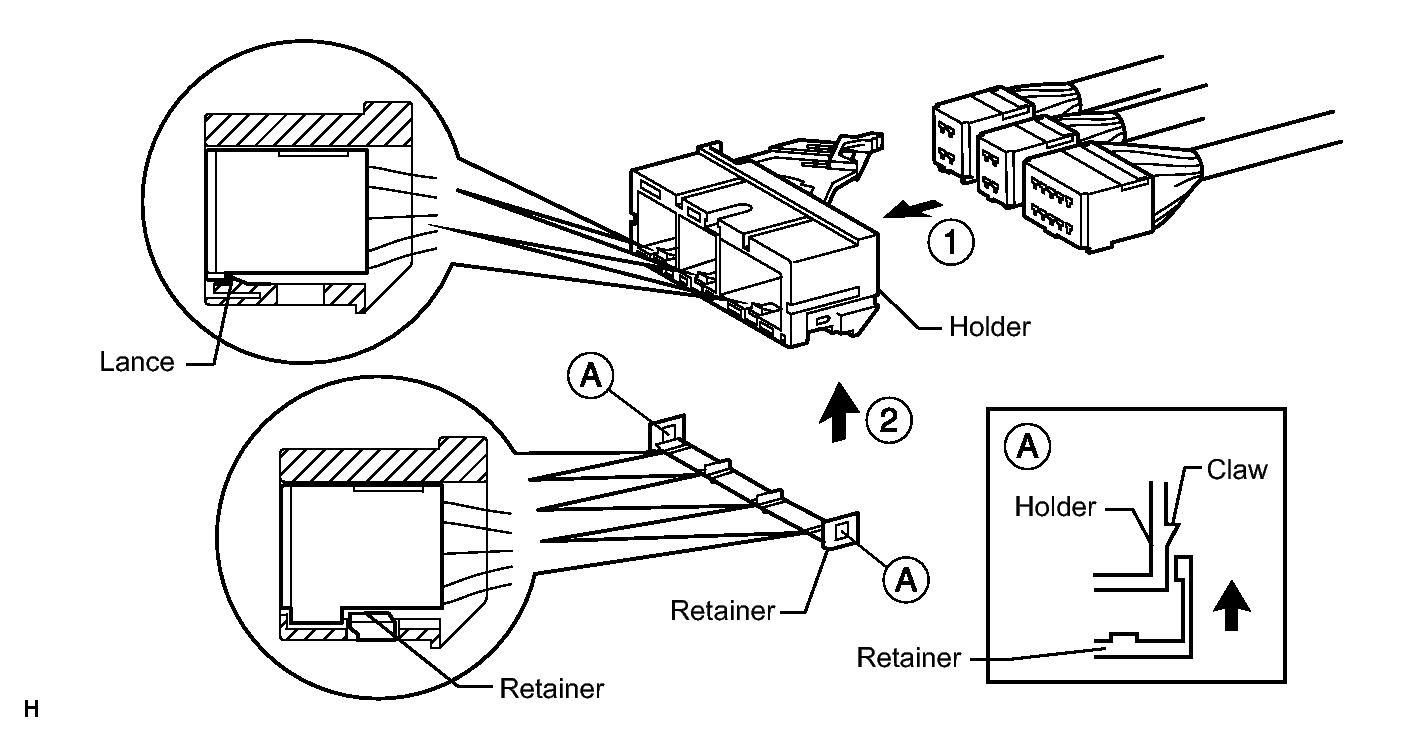 1
Holder
Lance
A
2
A
Claw
Holder
A
Retainer
Retainer
Retainer
H