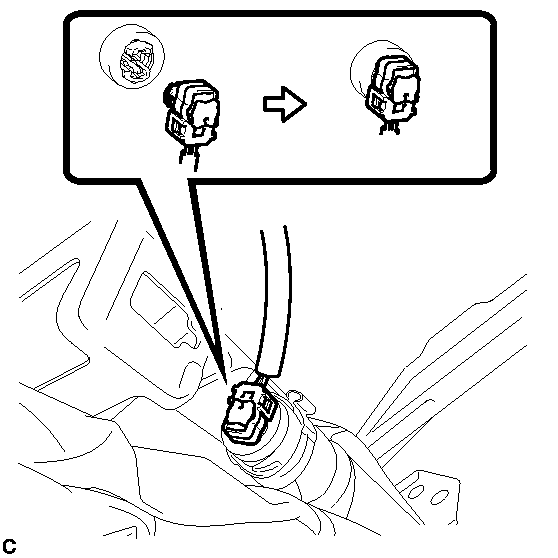 C