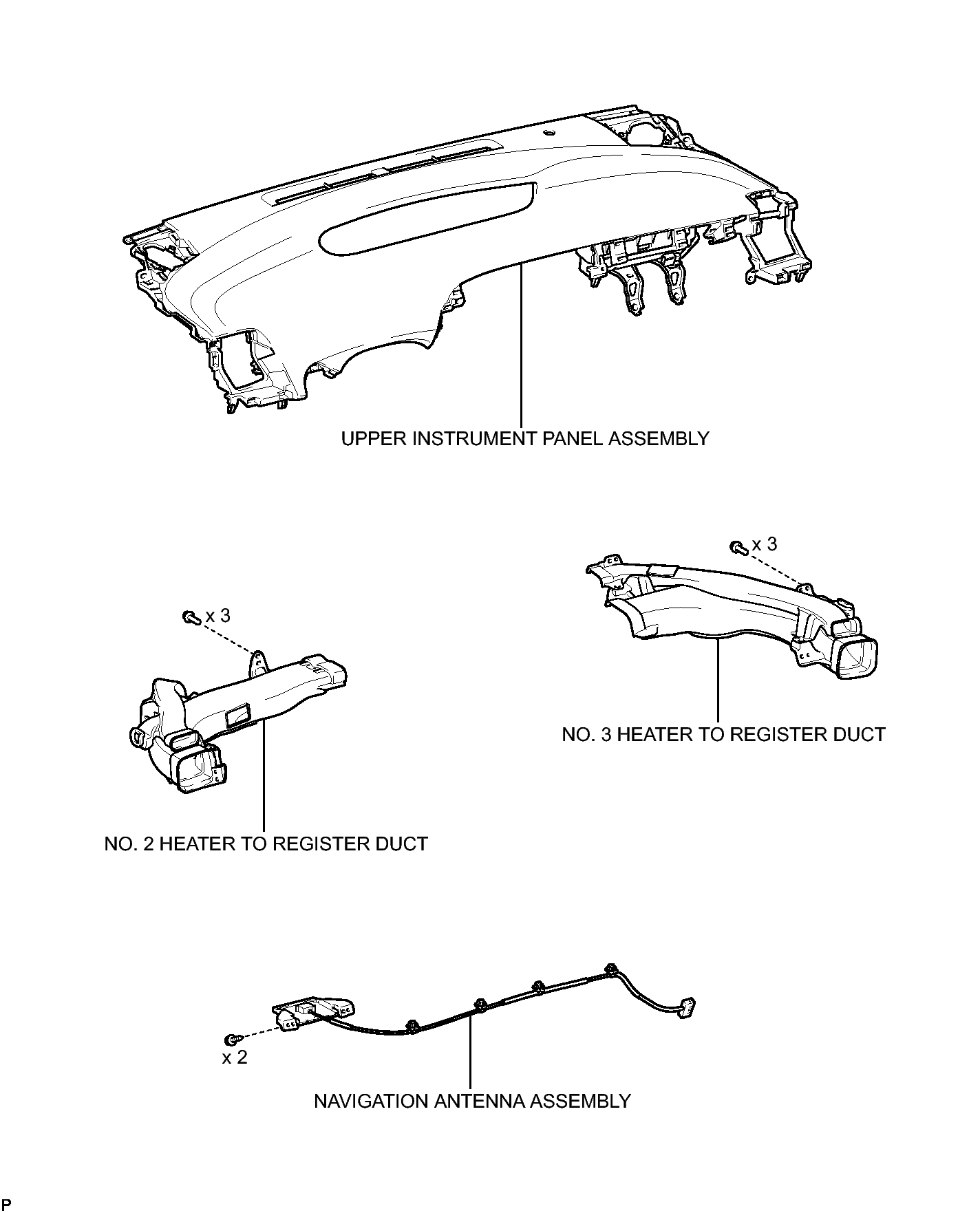 UPPER INSTRUMENT PANEL ASSEMBLY

x 3

x 3

NO. 3 HEATER TO REGISTER DUCT

NO. 2 HEATER TO REGISTER DUCT

x 2

NAVIGATION ANTENNA ASSEMBLY

P