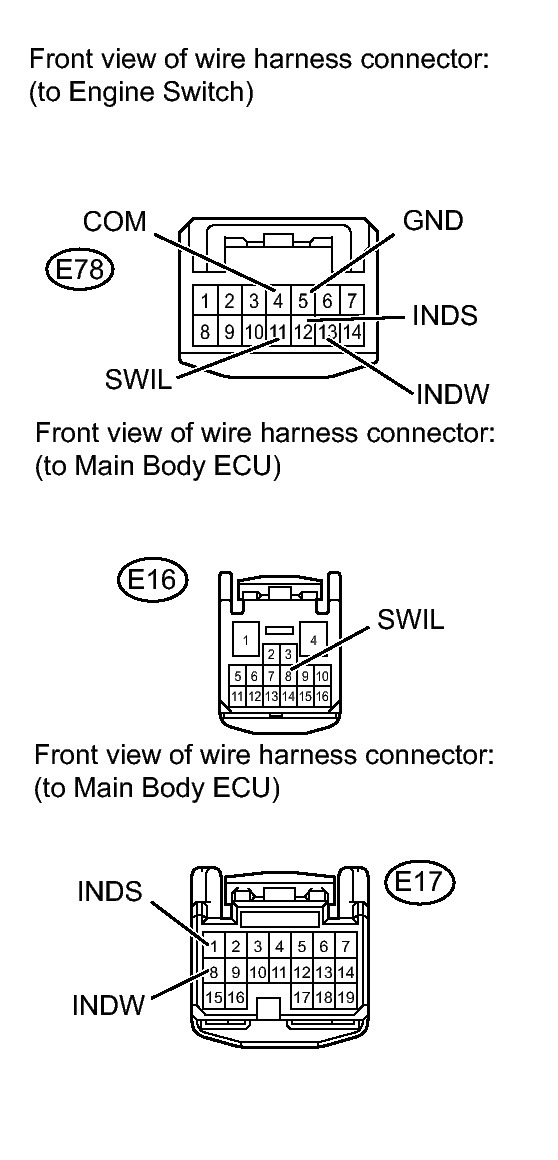 Front view of wire harness connector:
(to Engine Switch)

COM
GND
E78
1 2 3 4 5 6 7
8 9 10 11 12 13 14
INDS
SWIL
INDW

Front view of wire harness connector:
(to Main Body ECU)

E16
SWIL
1 4
2 3
5 6 7 8 9 10
11 12 13 14 15 16

Front view of wire harness connector:
(to Main Body ECU)

INDS
E17
1 2 3 4 5 6 7
8 9 10 11 12 13 14
15 16 17 18 19
INDW