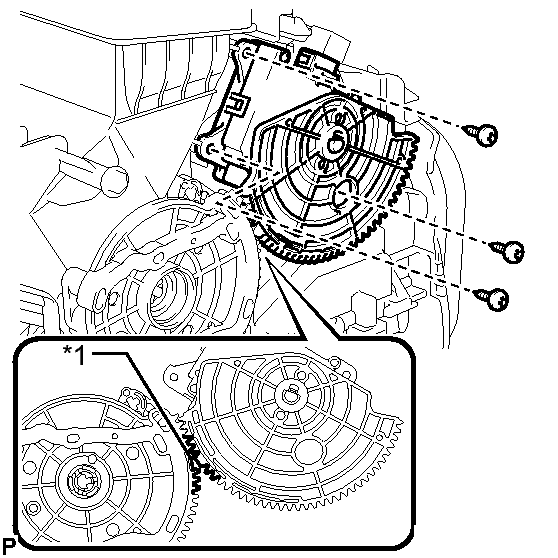 *1

P