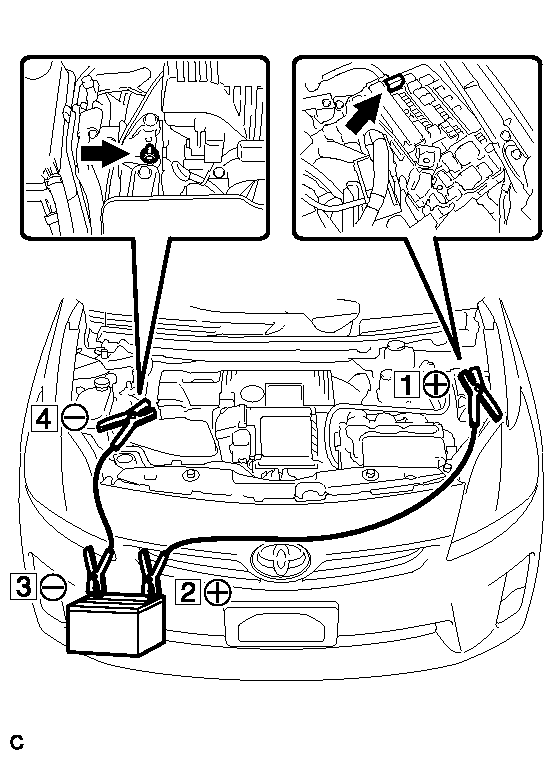 1 ⊕
4 ⊖
3 ⊖
2 ⊕
C