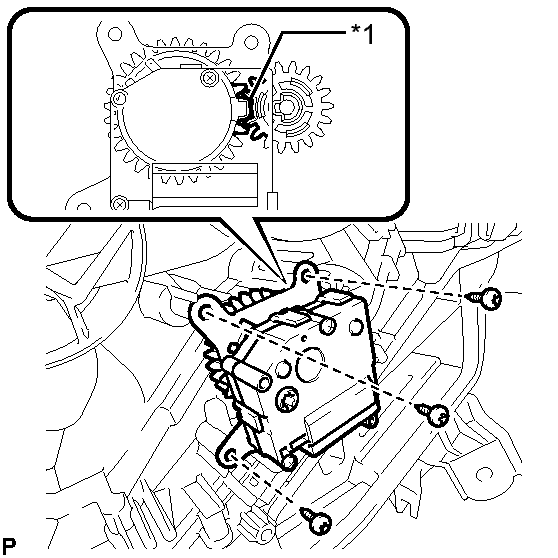 *1

P