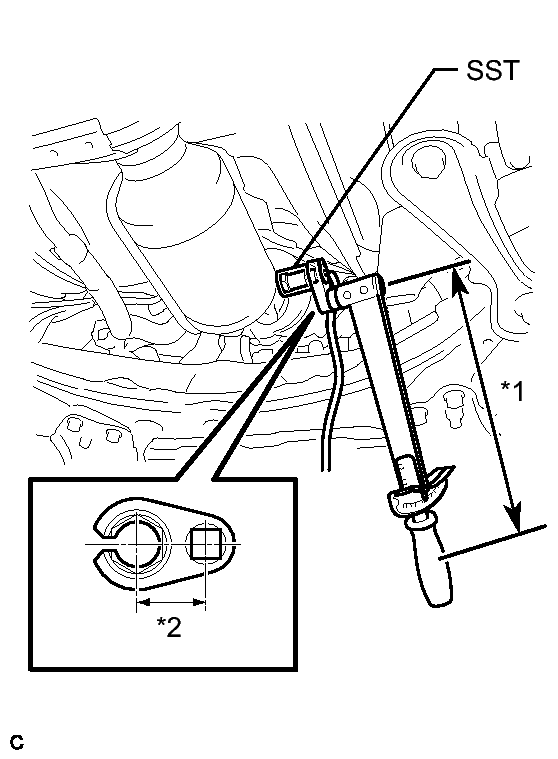 SST

*1

*2

C