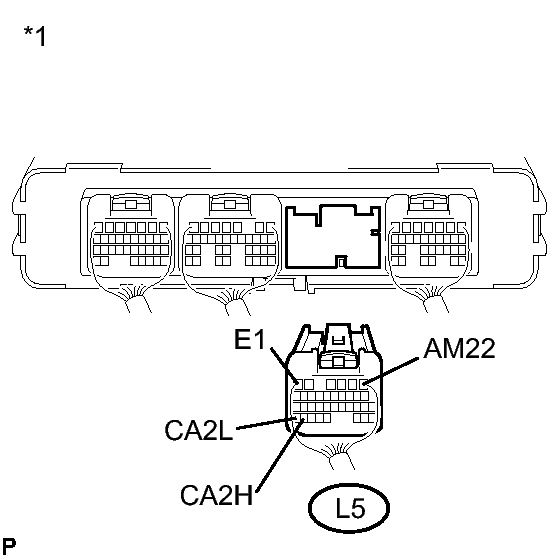 *1

E1

AM22

CA2L

CA2H

L5

P