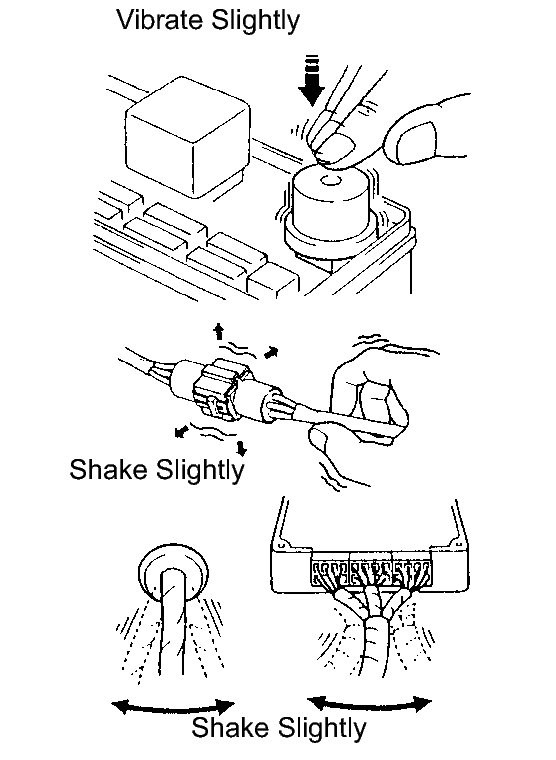 Vibrate Slightly

Shake Slightly

Shake Slightly