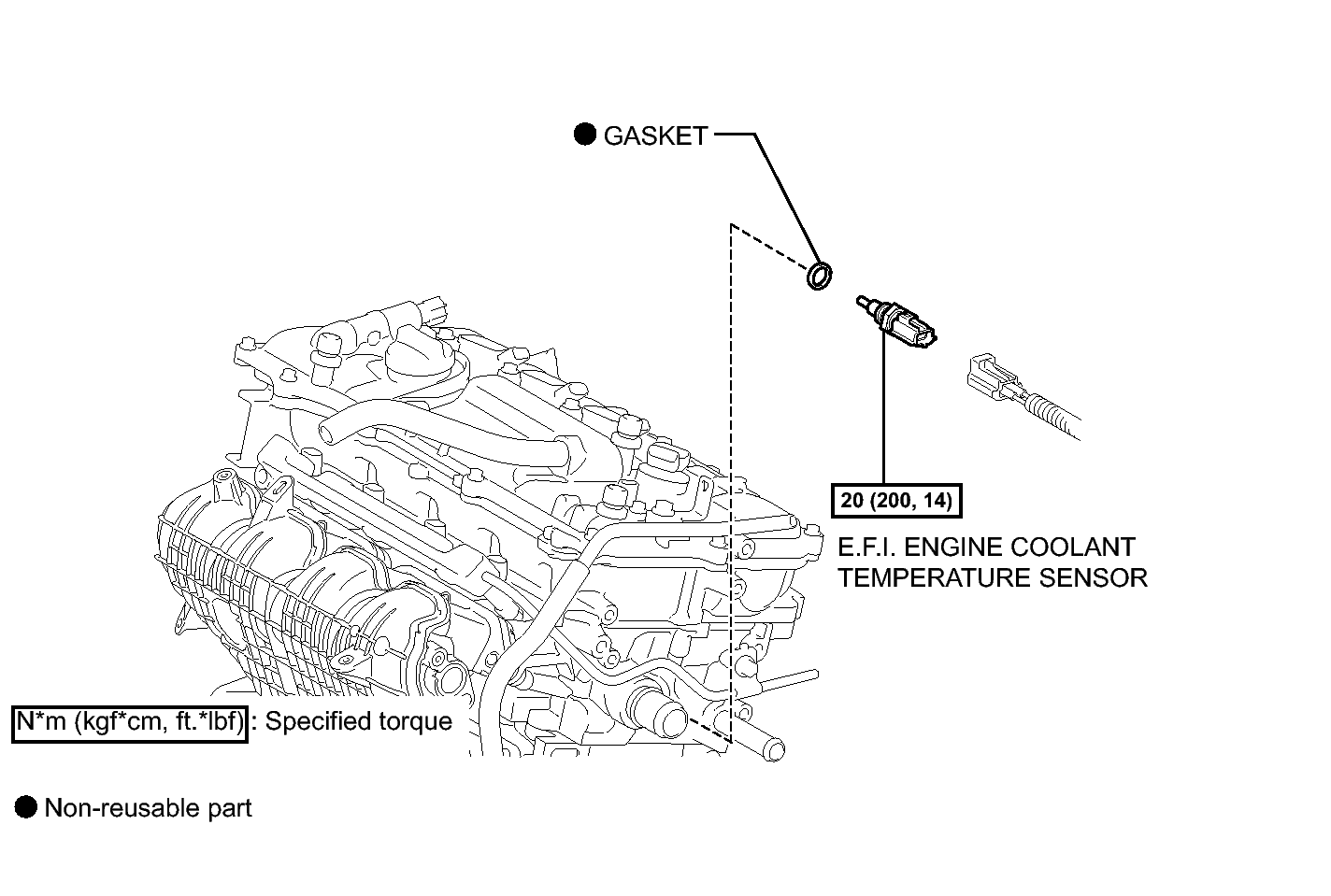 ● GASKET

20 (200, 14)

E.F.I. ENGINE COOLANT TEMPERATURE SENSOR

N*m (kgf*cm, ft.*lbf) : Specified torque

● Non-reusable part