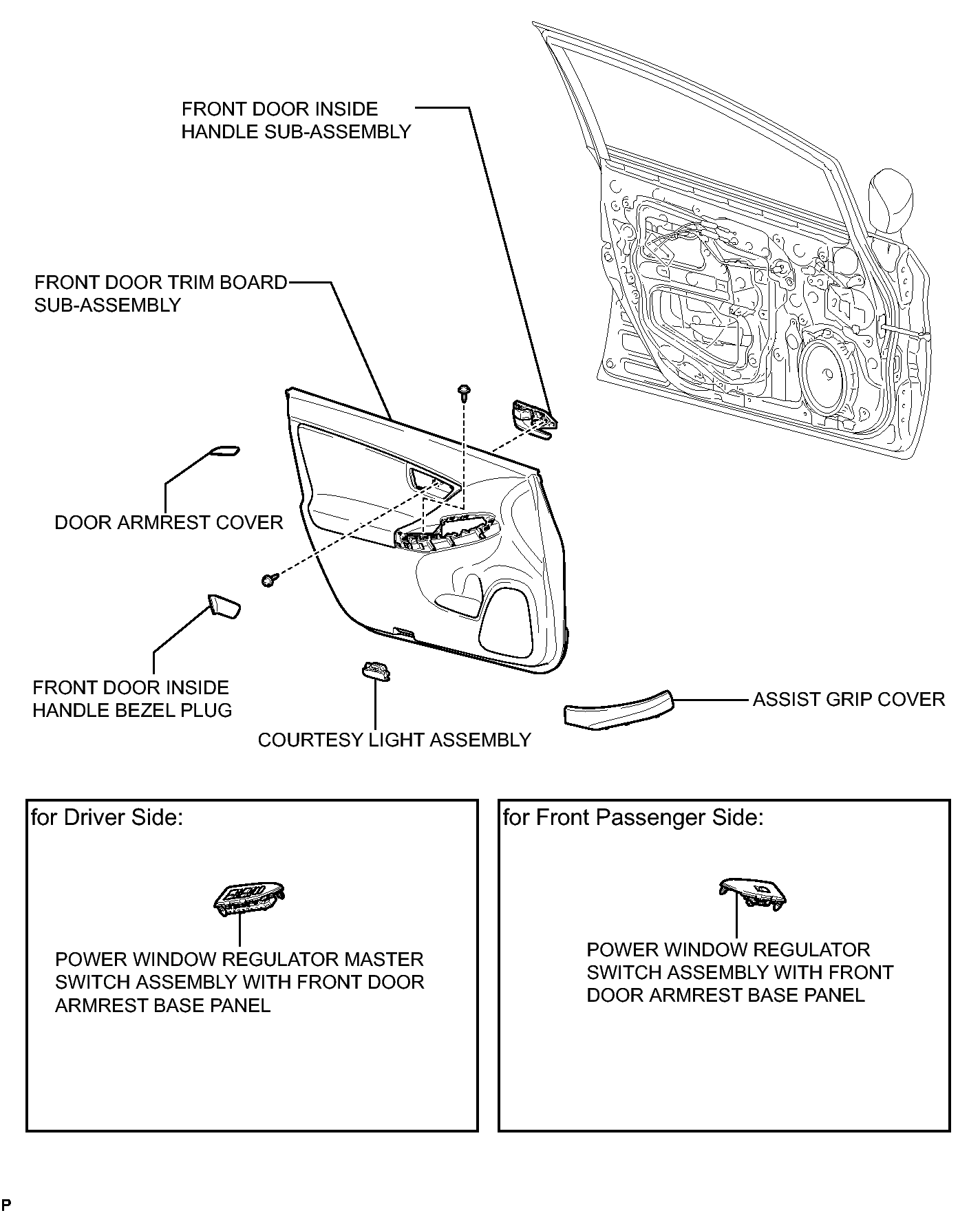 FRONT DOOR INSIDE HANDLE SUB-ASSEMBLY

FRONT DOOR TRIM BOARD SUB-ASSEMBLY

DOOR ARMREST COVER

FRONT DOOR INSIDE HANDLE BEZEL PLUG

COURTESY LIGHT ASSEMBLY

ASSIST GRIP COVER

for Driver Side:

POWER WINDOW REGULATOR MASTER SWITCH ASSEMBLY WITH FRONT DOOR ARMREST BASE PANEL

for Front Passenger Side:

POWER WINDOW REGULATOR SWITCH ASSEMBLY WITH FRONT DOOR ARMREST BASE PANEL

P