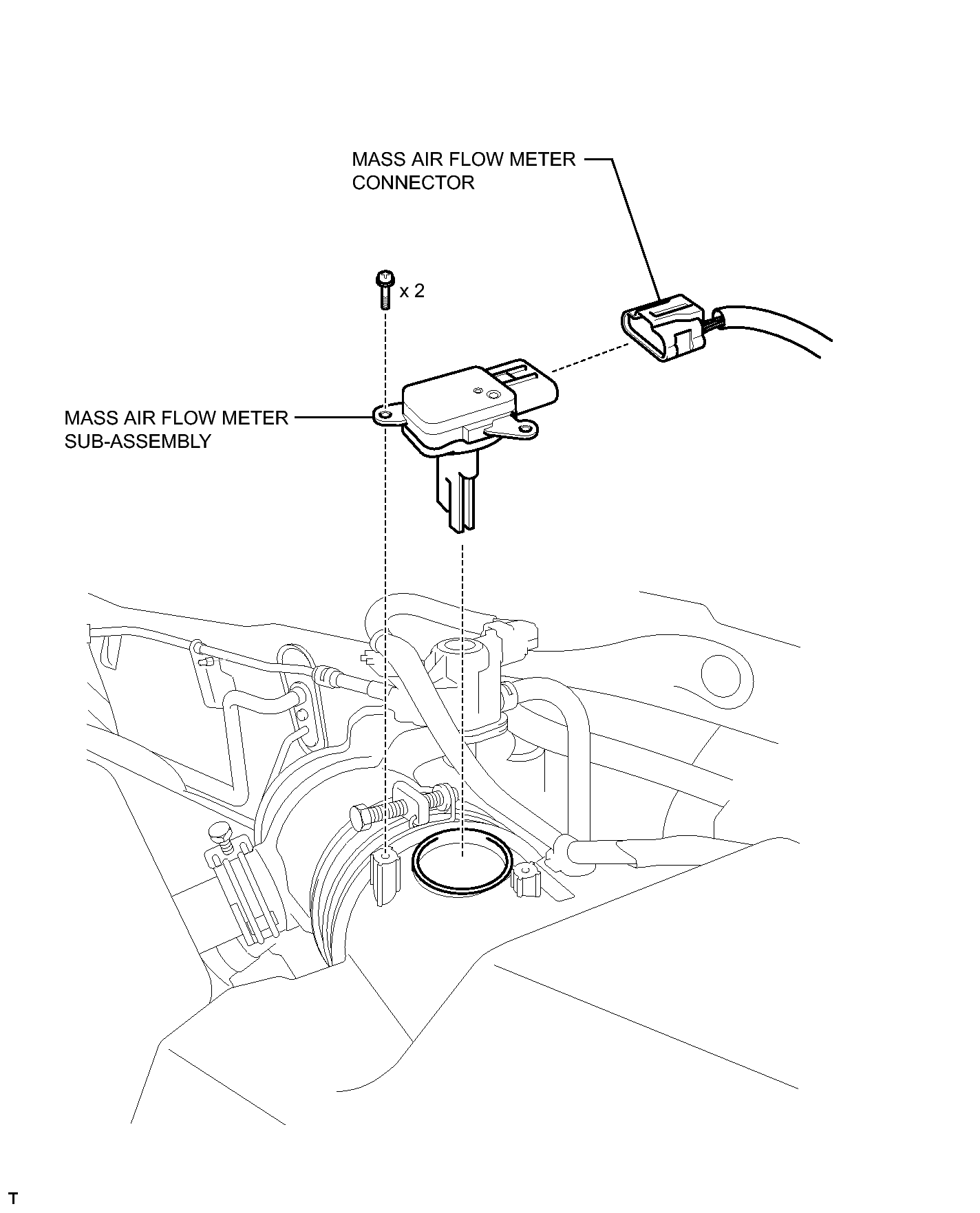 MASS AIR FLOW METER CONNECTOR

x 2

MASS AIR FLOW METER SUB-ASSEMBLY

T