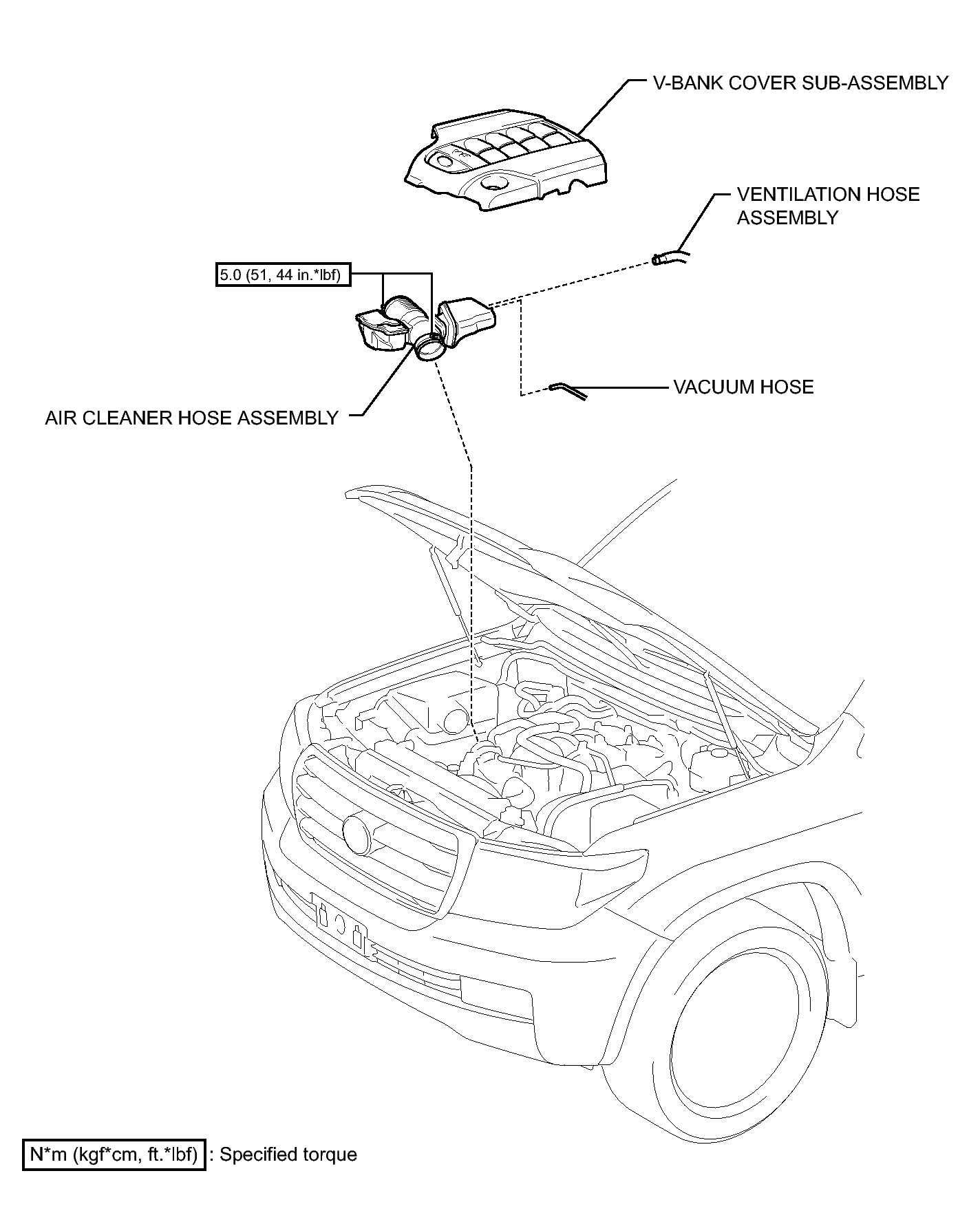 V-BANK COVER SUB-ASSEMBLY

VENTILATION HOSE ASSEMBLY

5.0 (51, 44 in.*lbf)

VACUUM HOSE

AIR CLEANER HOSE ASSEMBLY

N*m (kgf*cm, ft.*lbf) : Specified torque