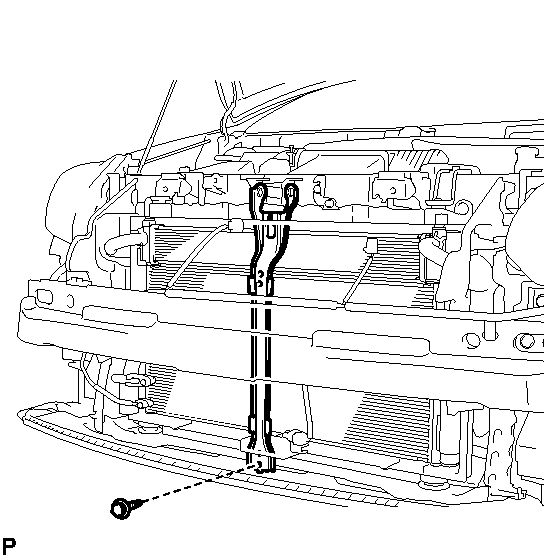 P