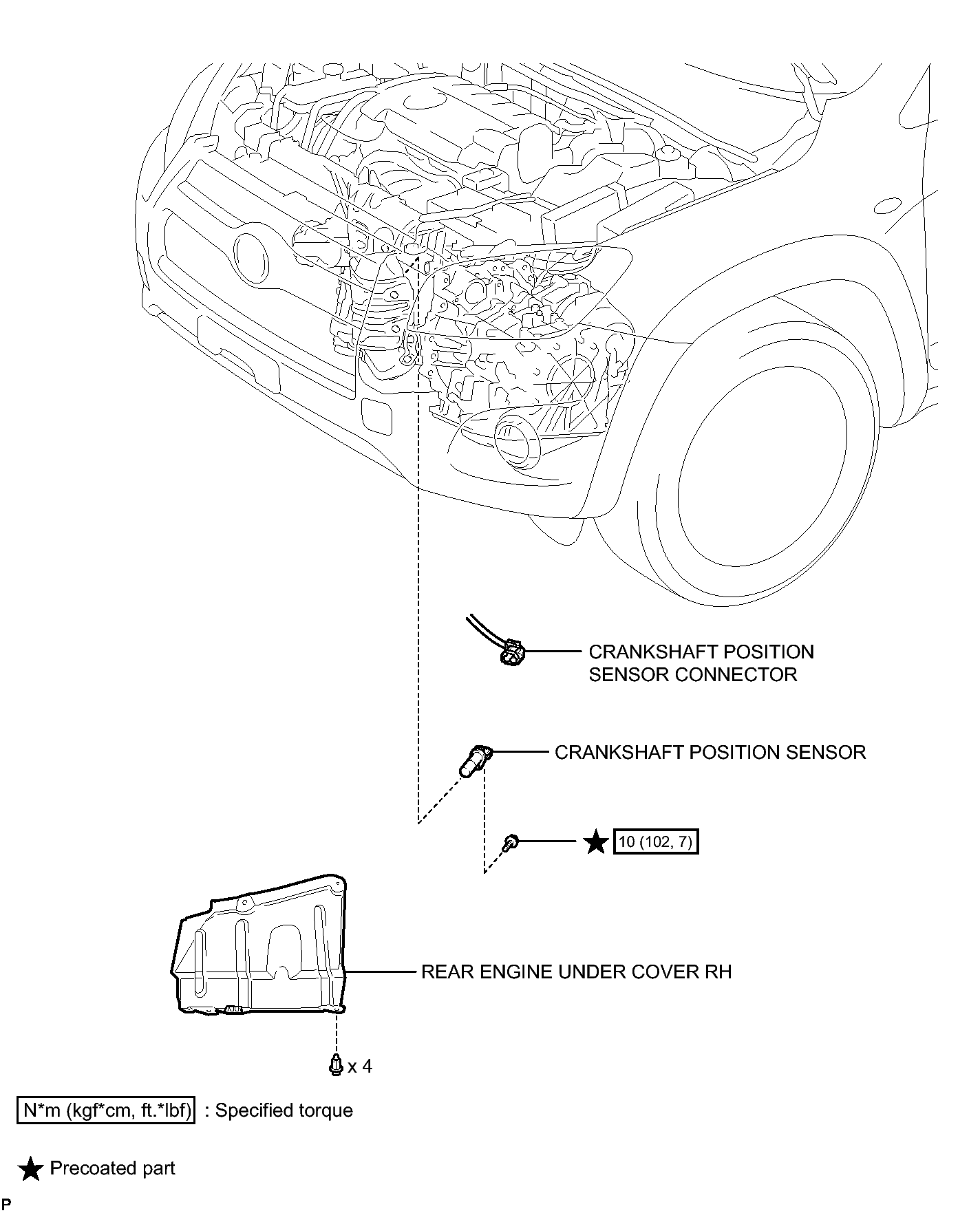 CRANKSHAFT POSITION SENSOR CONNECTOR

CRANKSHAFT POSITION SENSOR

★ 10 (102, 7)

REAR ENGINE UNDER COVER RH

x 4

N*m (kgf*cm, ft.*lbf) : Specified torque

★ Precoated part

P