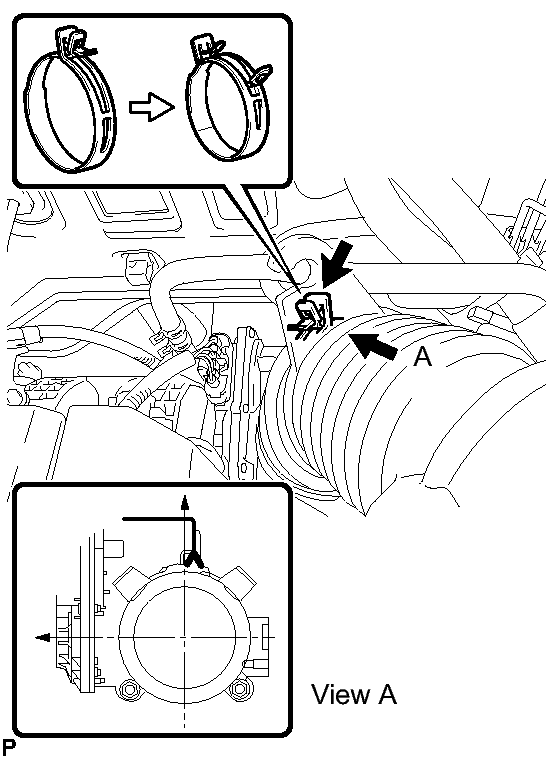 A

View A

P