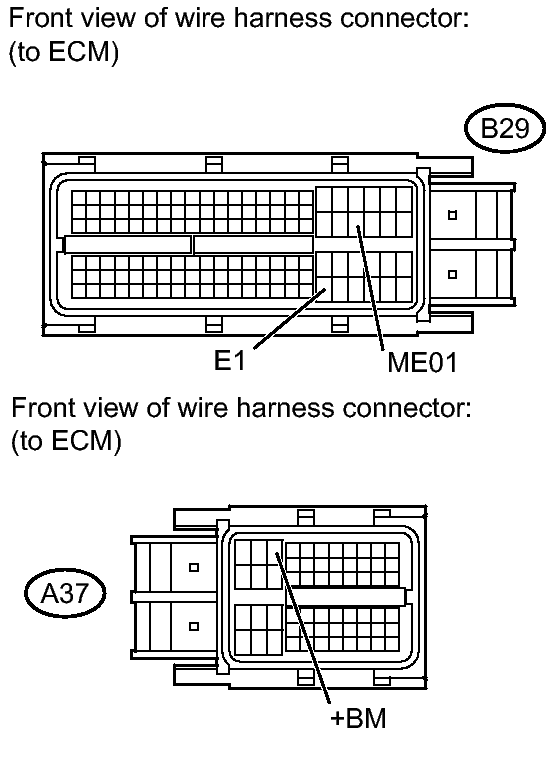 Front view of wire harness connector:
(to ECM)

B29

E1

ME01

Front view of wire harness connector:
(to ECM)

A37

+BM