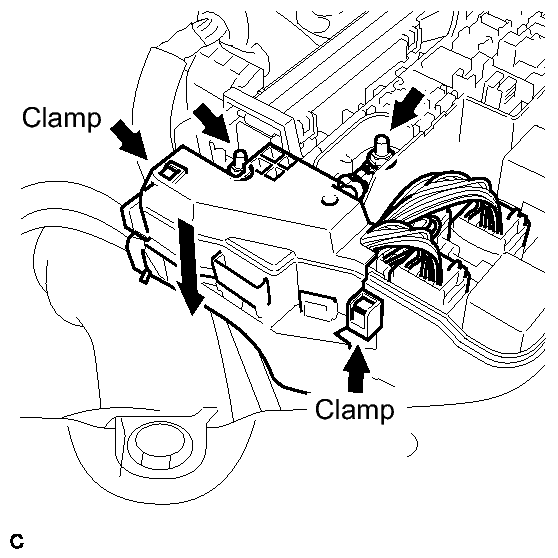 Clamp

Clamp

C