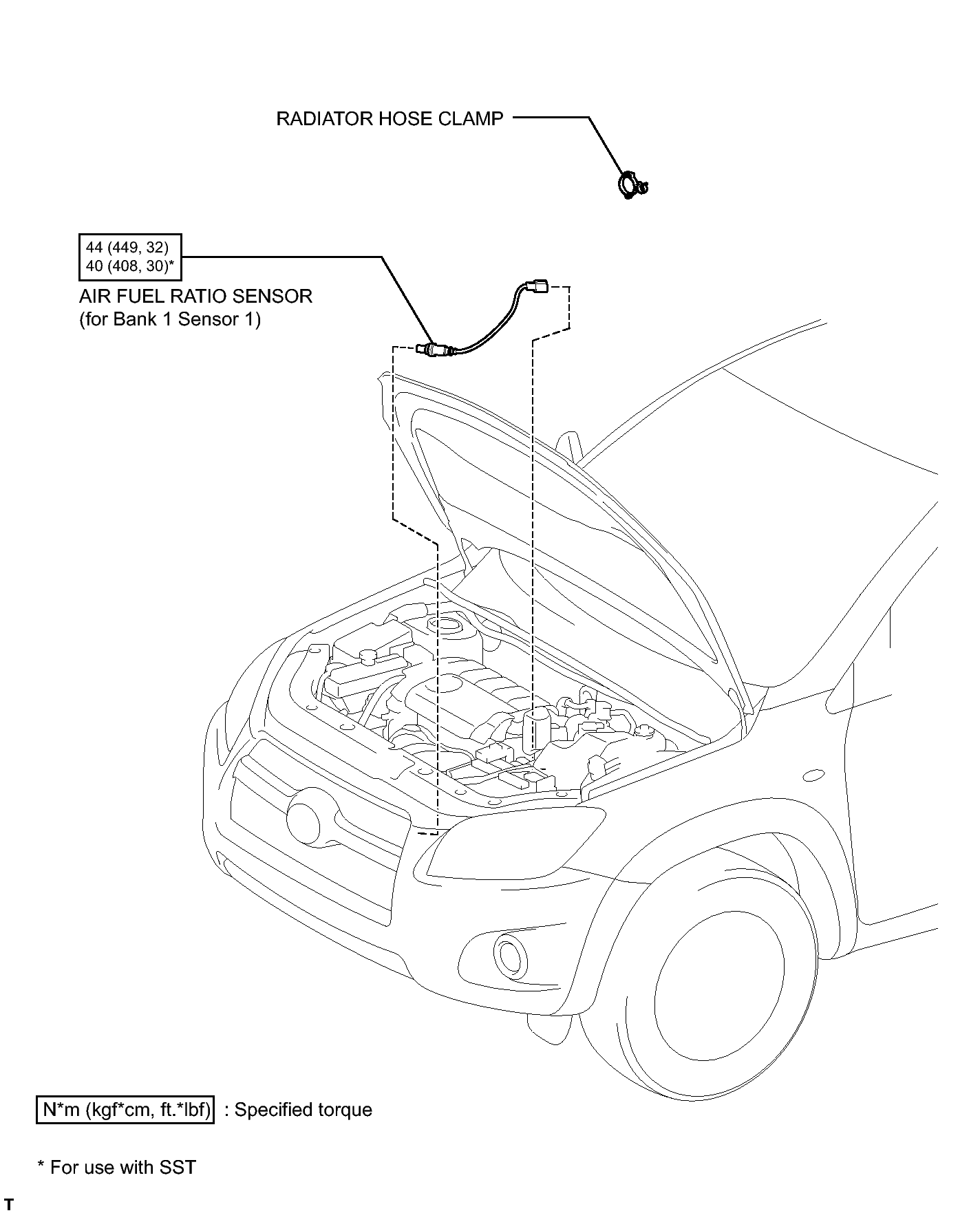 RADIATOR HOSE CLAMP

44 (449, 32)
40 (408, 30)*

AIR FUEL RATIO SENSOR
(for Bank 1 Sensor 1)

N*m (kgf*cm, ft.*lbf) : Specified torque

* For use with SST

T