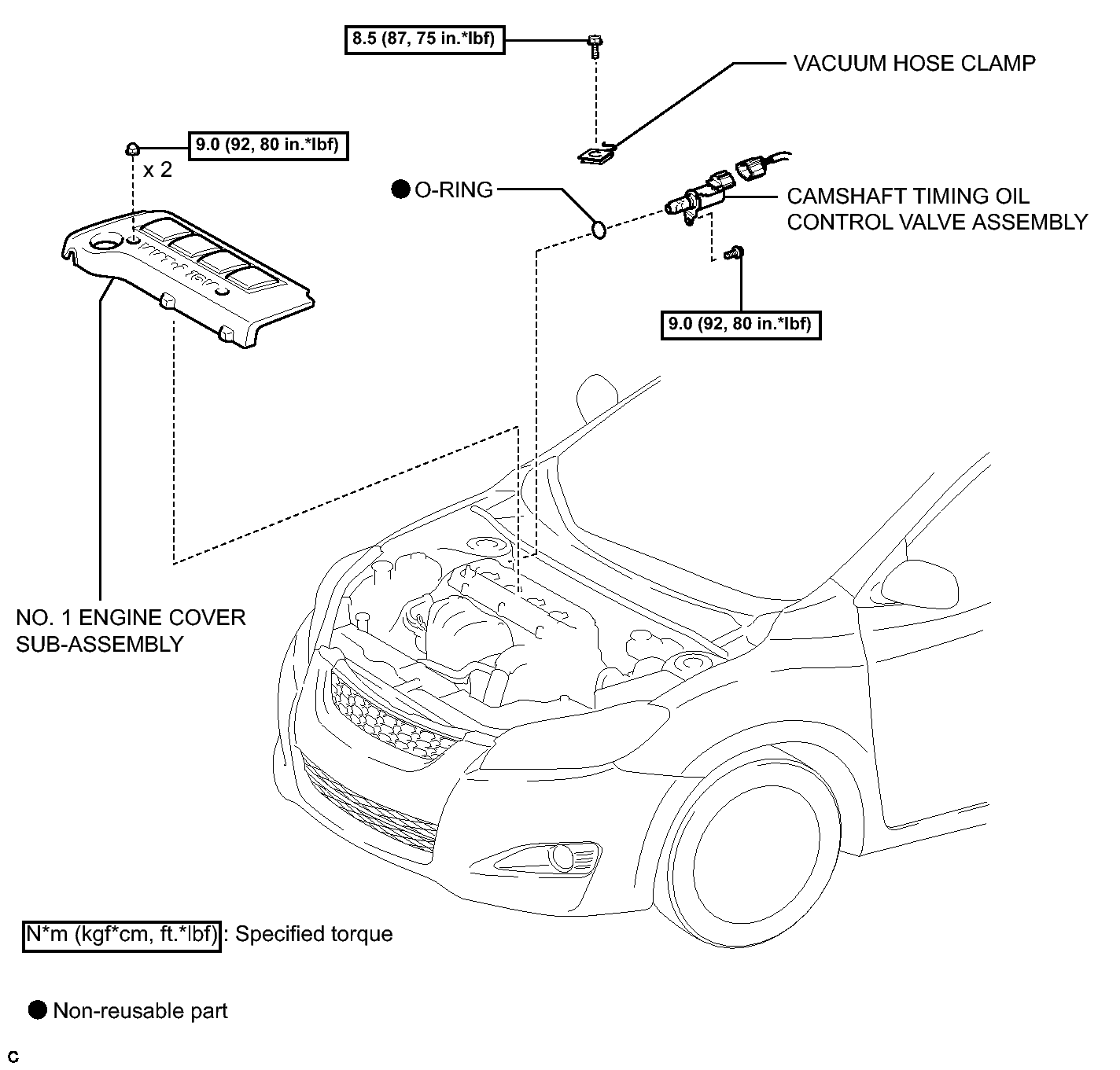 8.5 (87, 75 in.*lbf)

VACUUM HOSE CLAMP

9.0 (92, 80 in.*lbf)

x 2

● O-RING

CAMSHAFT TIMING OIL CONTROL VALVE ASSEMBLY

9.0 (92, 80 in.*lbf)

NO. 1 ENGINE COVER SUB-ASSEMBLY

N*m (kgf*cm, ft.*lbf) : Specified torque

● Non-reusable part

C