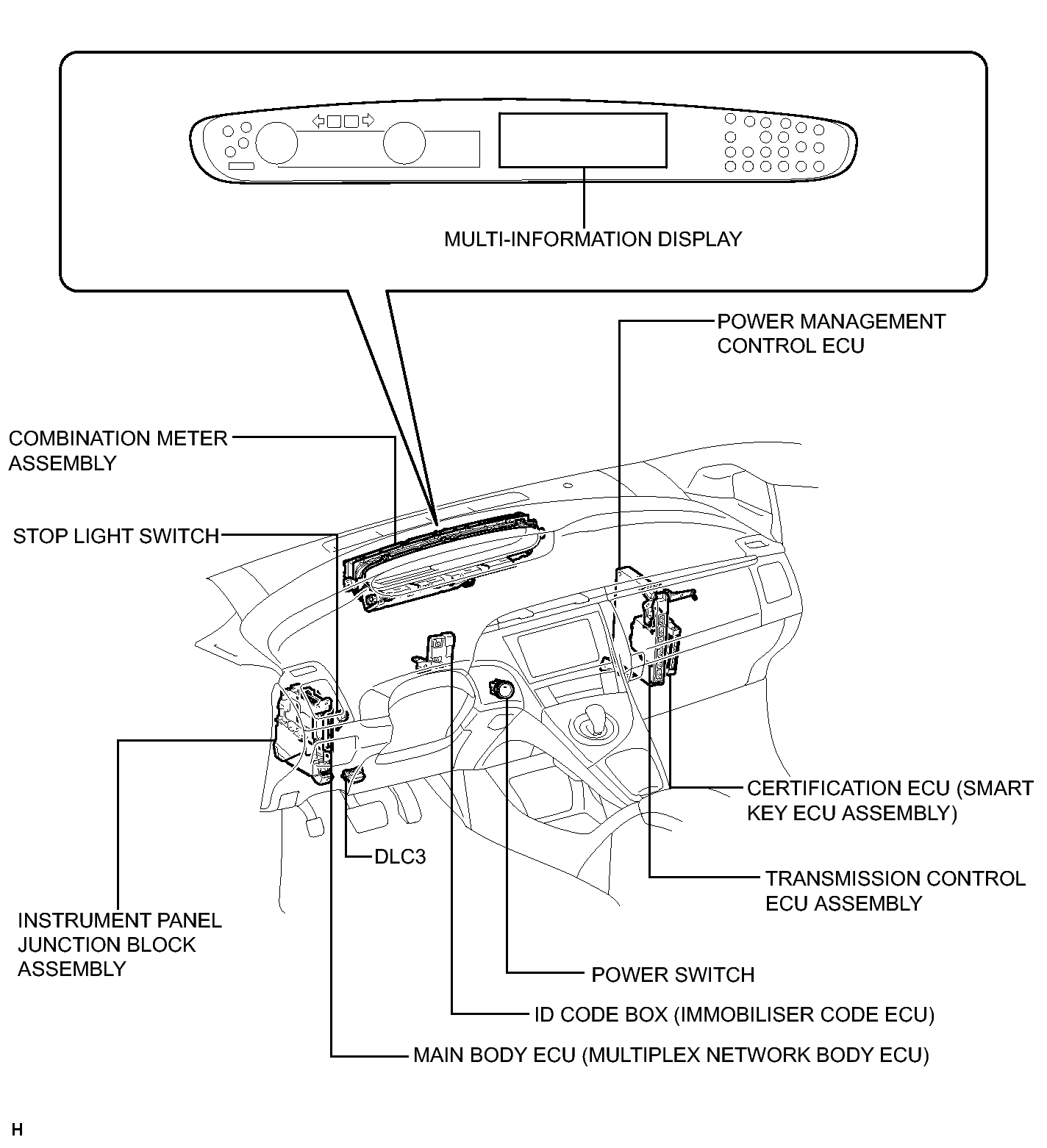 MULTI-INFORMATION DISPLAY

POWER MANAGEMENT CONTROL ECU

COMBINATION METER ASSEMBLY

STOP LIGHT SWITCH

CERTIFICATION ECU (SMART KEY ECU ASSEMBLY)

DLC3

TRANSMISSION CONTROL ECU ASSEMBLY

INSTRUMENT PANEL JUNCTION BLOCK ASSEMBLY

POWER SWITCH

ID CODE BOX (IMMOBILISER CODE ECU)

MAIN BODY ECU (MULTIPLEX NETWORK BODY ECU)

H