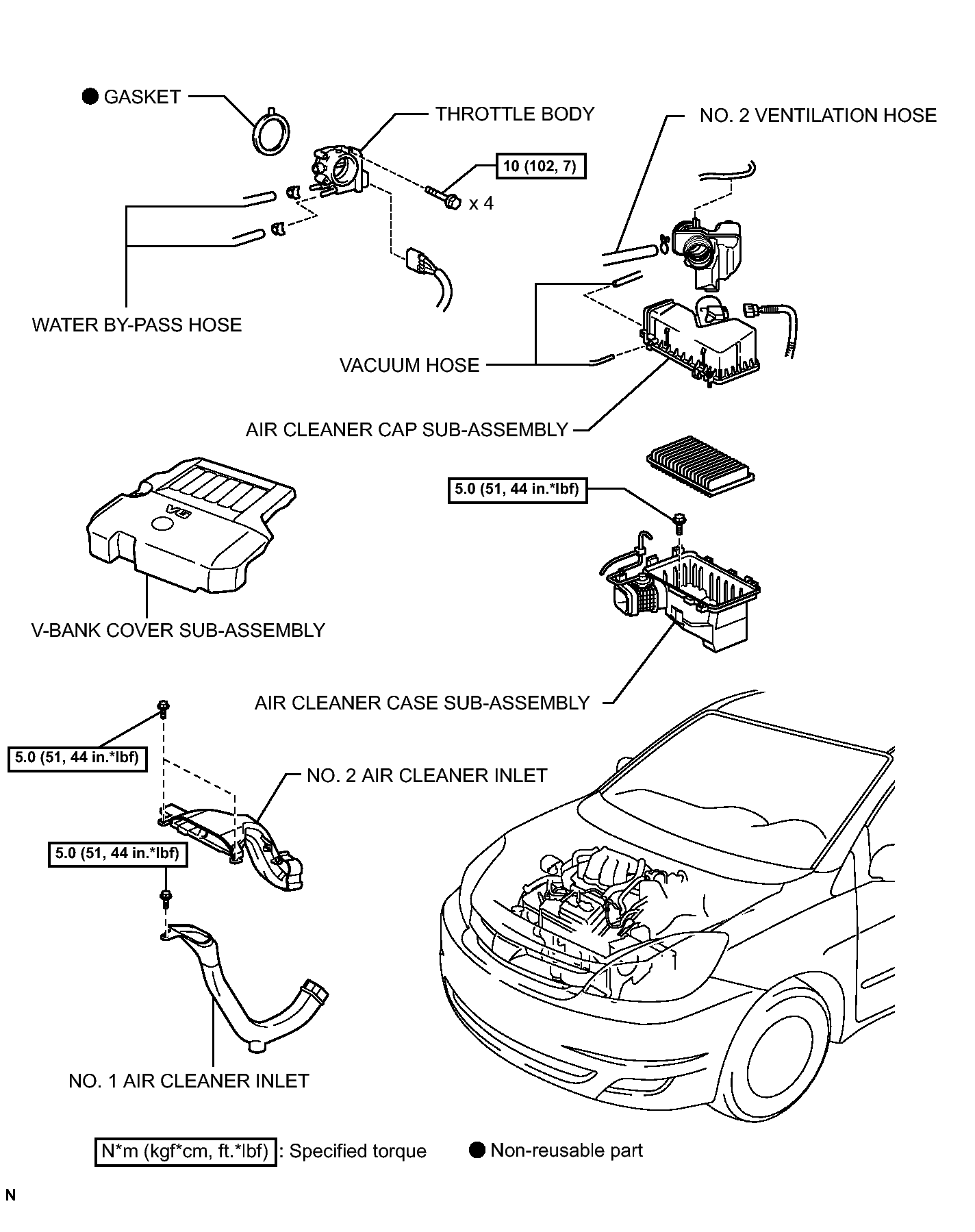 ● GASKET

THROTTLE BODY

NO. 2 VENTILATION HOSE

10 (102, 7)

x 4

WATER BY-PASS HOSE

VACUUM HOSE

AIR CLEANER CAP SUB-ASSEMBLY

V6

5.0 (51, 44 in.*lbf)

V-BANK COVER SUB-ASSEMBLY

AIR CLEANER CASE SUB-ASSEMBLY

5.0 (51, 44 in.*lbf)

NO. 2 AIR CLEANER INLET

5.0 (51, 44 in.*lbf)

NO. 1 AIR CLEANER INLET

N*m (kgf*cm, ft.*lbf) : Specified torque ● Non-reusable part

N