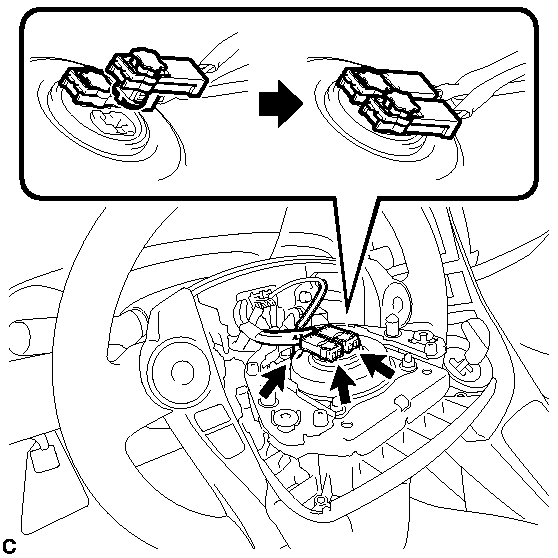 C