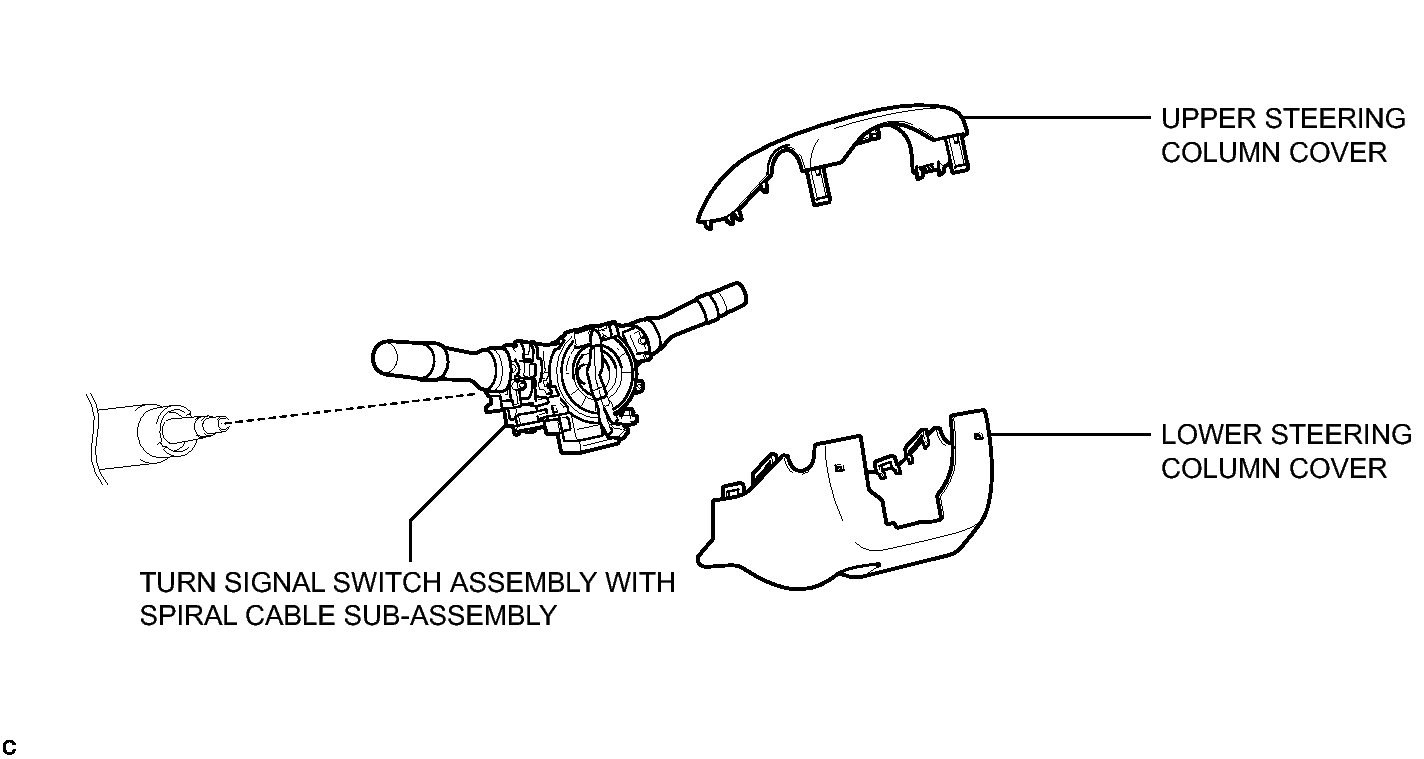 UPPER STEERING COLUMN COVER

LOWER STEERING COLUMN COVER

TURN SIGNAL SWITCH ASSEMBLY WITH SPIRAL CABLE SUB-ASSEMBLY

C