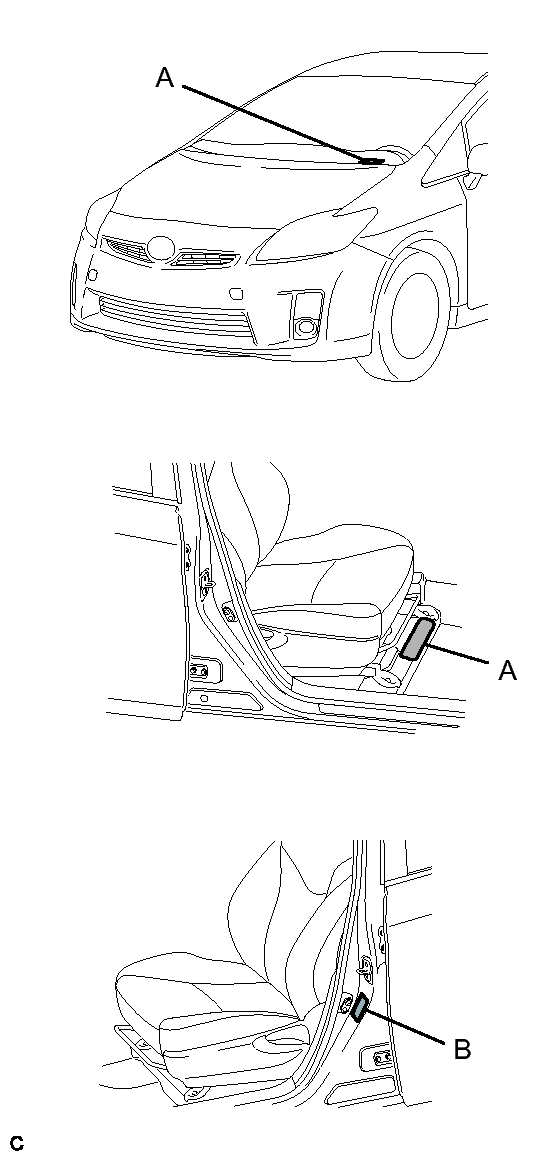 A

A

B

C