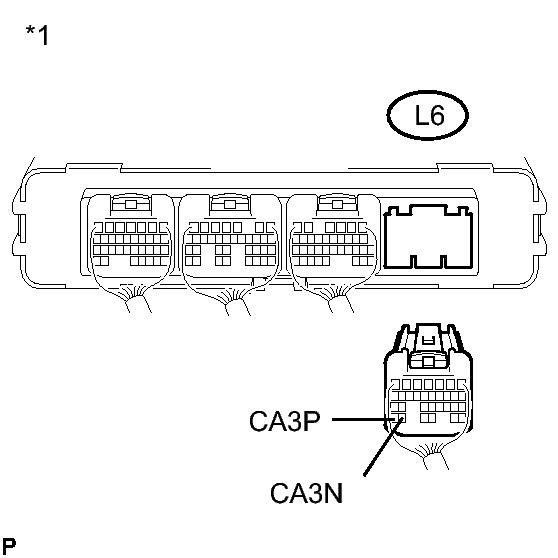 *1

L6

CA3P

CA3N

P