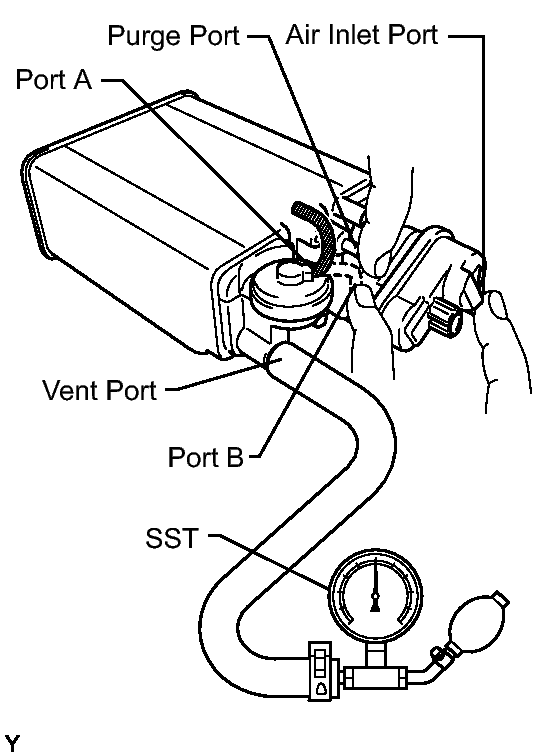 Purge Port
Air Inlet Port
Port A
Vent Port
Port B
SST
Y