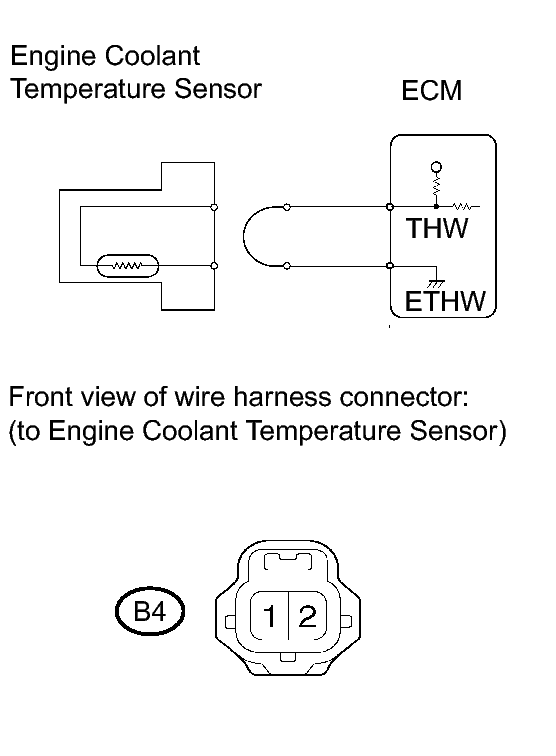 Engine Coolant Temperature Sensor

ECM

THW

ETHW

Front view of wire harness connector:
(to Engine Coolant Temperature Sensor)

B4

1 2