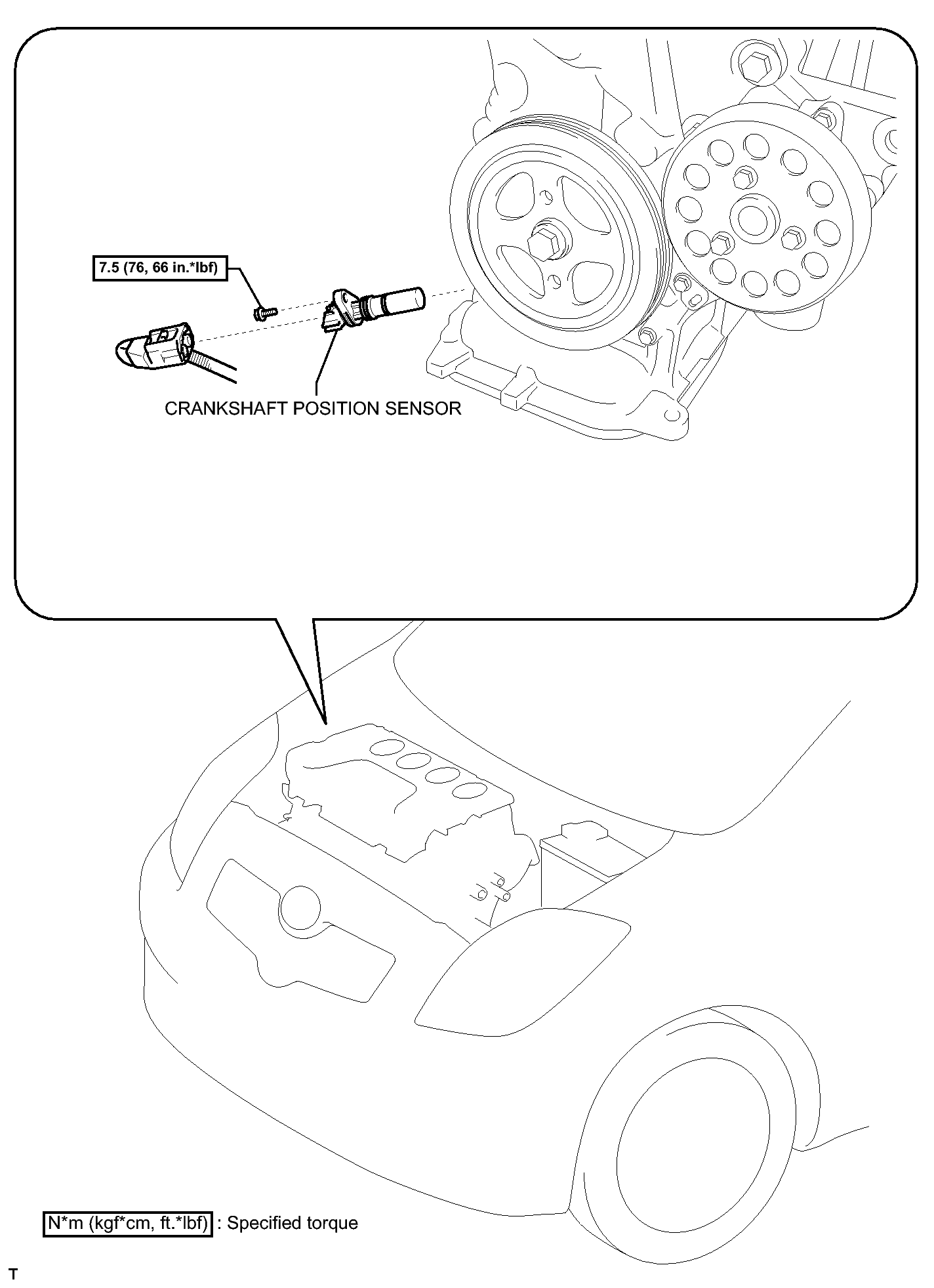 7.5 (76, 66 in.*lbf)

CRANKSHAFT POSITION SENSOR

N*m (kgf*cm, ft.*lbf) : Specified torque

T