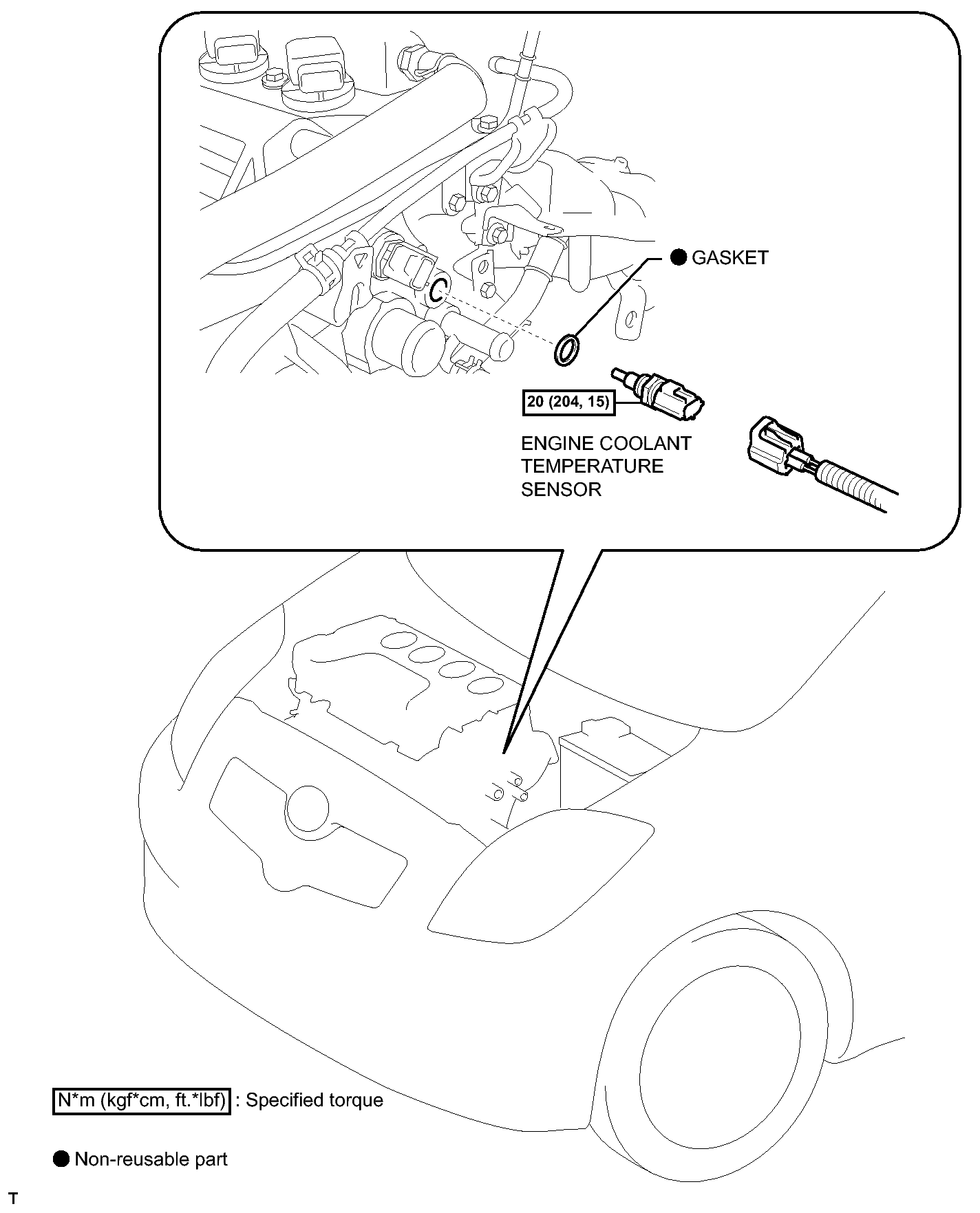 ● GASKET

20 (204, 15)

ENGINE COOLANT TEMPERATURE SENSOR

N*m (kgf*cm, ft.*lbf) : Specified torque

● Non-reusable part

T