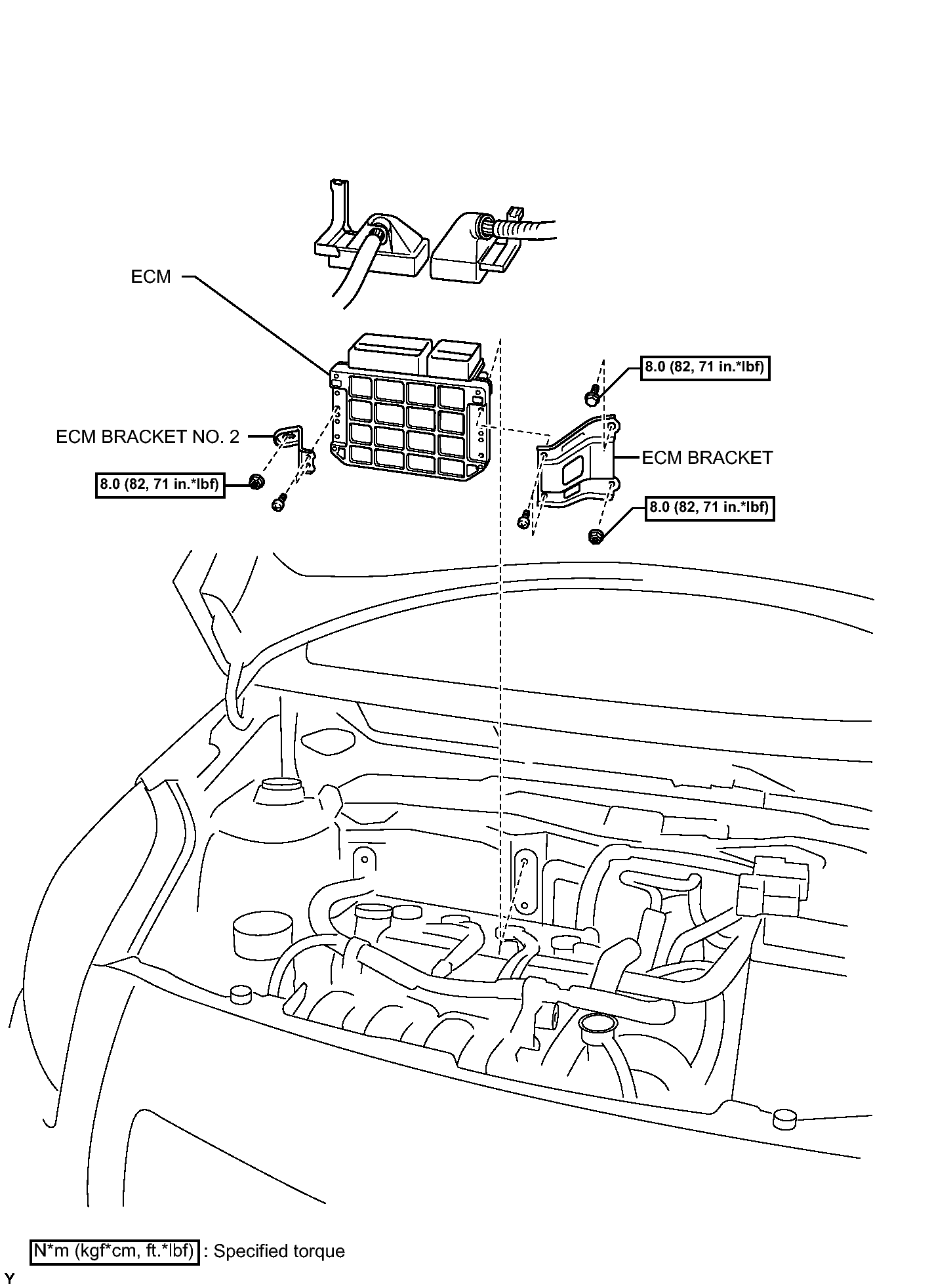 ECM

8.0 (82, 71 in.*lbf)

ECM BRACKET NO. 2

ECM BRACKET

8.0 (82, 71 in.*lbf)

8.0 (82, 71 in.*lbf)

N*m (kgf*cm, ft.*lbf) : Specified torque

Y