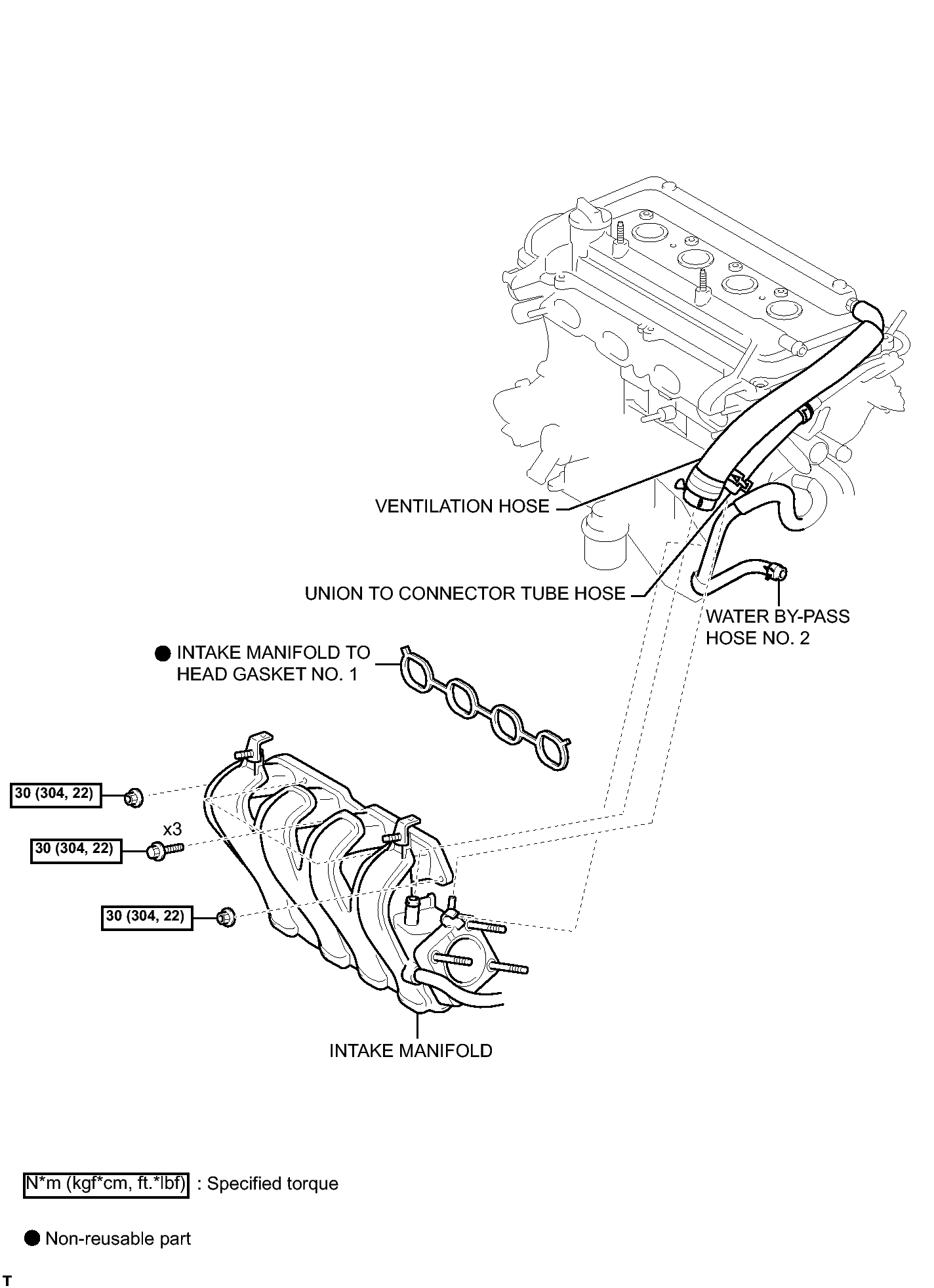 VENTILATION HOSE

UNION TO CONNECTOR TUBE HOSE

WATER BY-PASS HOSE NO. 2

● INTAKE MANIFOLD TO HEAD GASKET NO. 1

30 (304, 22)

x3

30 (304, 22)

30 (304, 22)

INTAKE MANIFOLD

N*m (kgf*cm, ft.*lbf) : Specified torque

● Non-reusable part

T