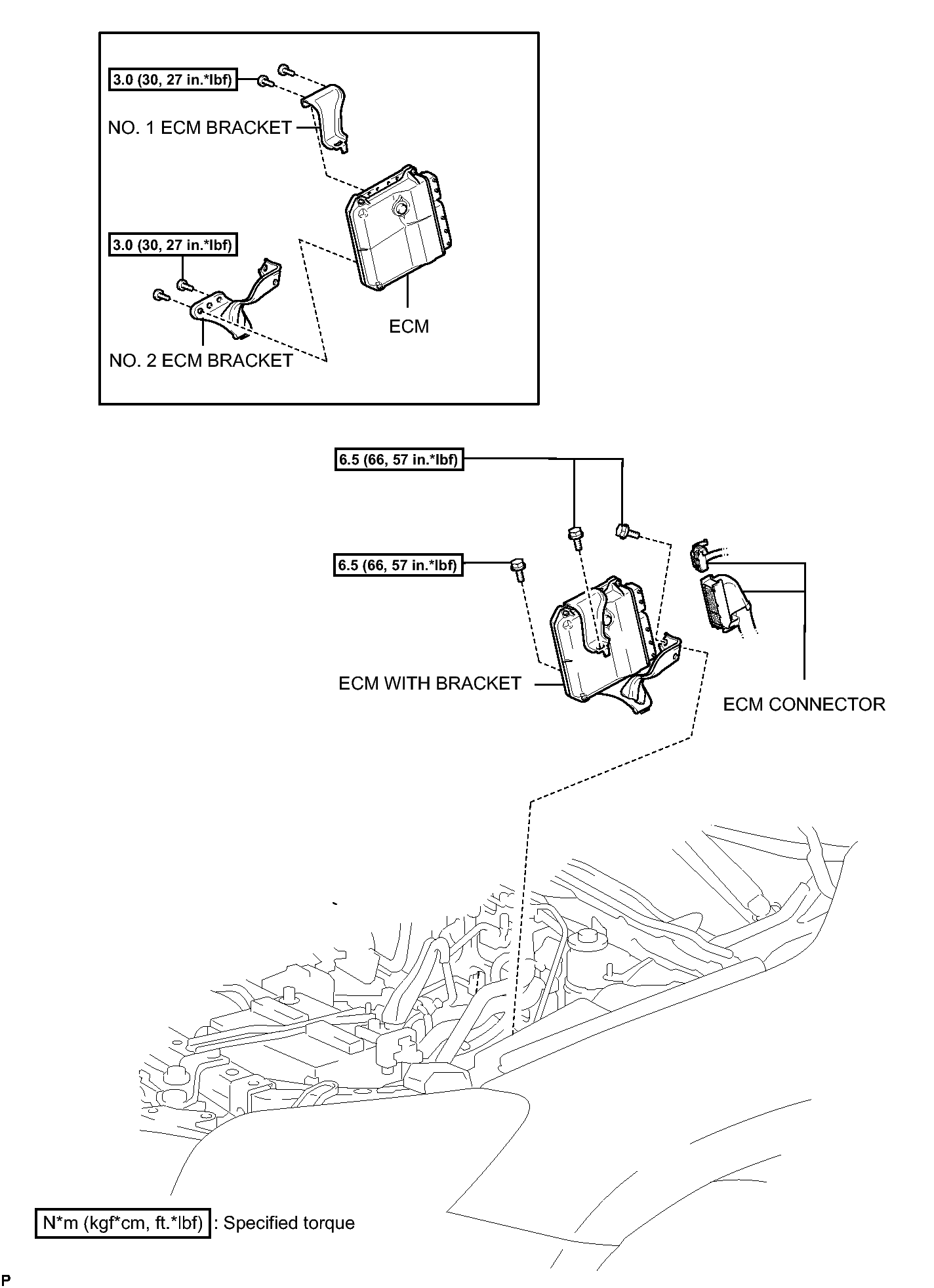 3.0 (30, 27 in.*lbf)

NO. 1 ECM BRACKET

3.0 (30, 27 in.*lbf)

ECM

NO. 2 ECM BRACKET

6.5 (66, 57 in.*lbf)

6.5 (66, 57 in.*lbf)

ECM WITH BRACKET

ECM CONNECTOR

N*m (kgf*cm, ft.*lbf) : Specified torque

P