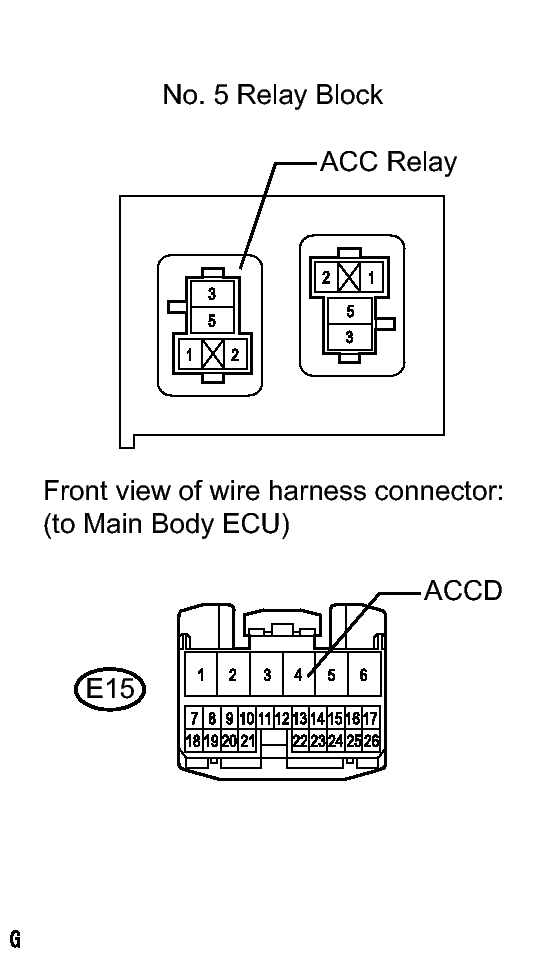 No. 5 Relay Block

ACC Relay

3
5
1 2

2 1
5
3

Front view of wire harness connector:
(to Main Body ECU)

ACCD

E15

1 2 3 4 5 6
7 8 9 10 11 12 13 14 15 16 17
18 19 20 21 22 23 24 25 26

G