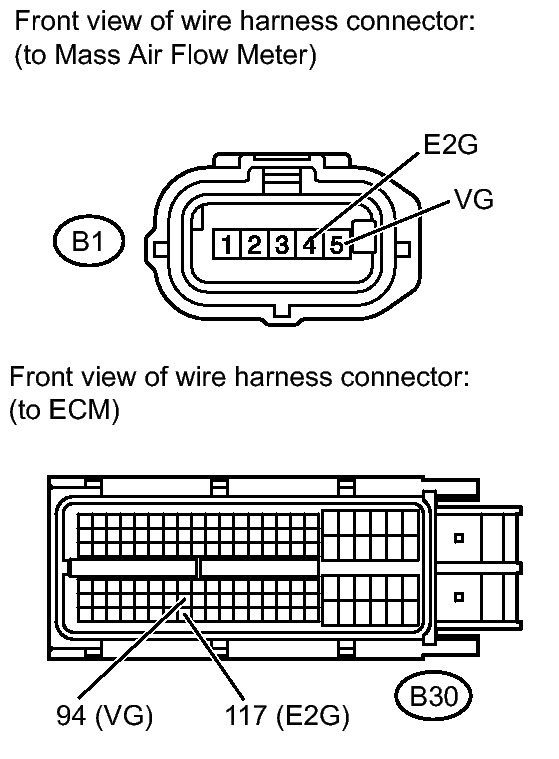 Front view of wire harness connector:
(to Mass Air Flow Meter)

E2G

VG

B1

1 2 3 4 5

Front view of wire harness connector:
(to ECM)

94 (VG)

117 (E2G)

B30