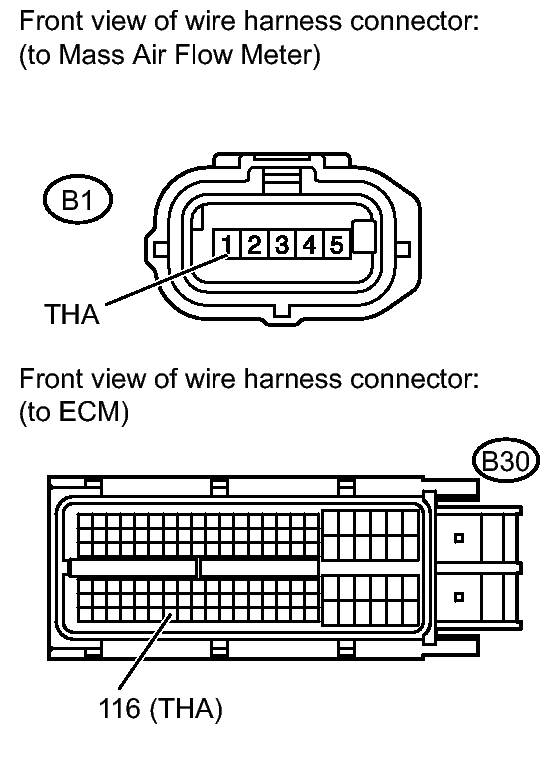 Front view of wire harness connector:
(to Mass Air Flow Meter)

B1

1 2 3 4 5

THA

Front view of wire harness connector:
(to ECM)

B30

116 (THA)