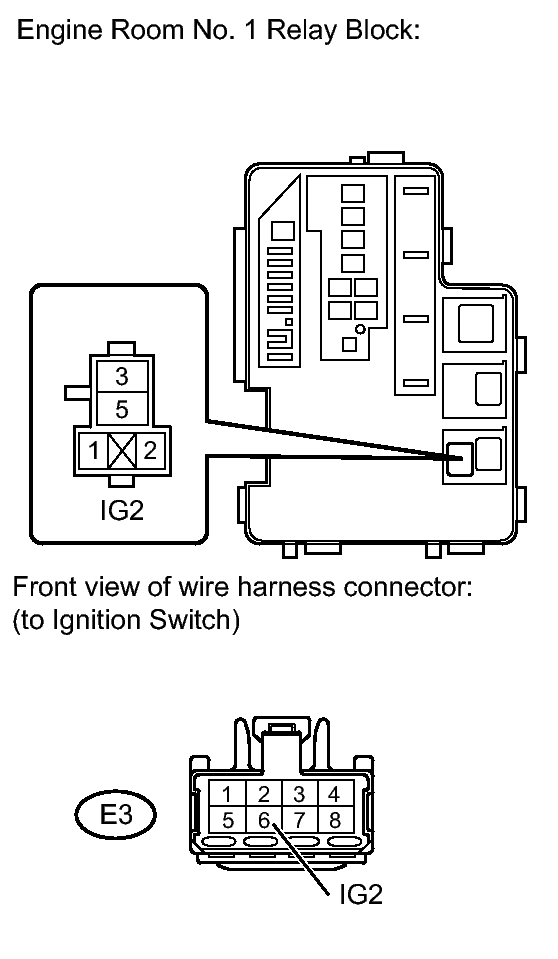 Engine Room No. 1 Relay Block:

3
5
1 2
IG2

Front view of wire harness connector:
(to Ignition Switch)

E3
1 2 3 4
5 6 7 8
IG2