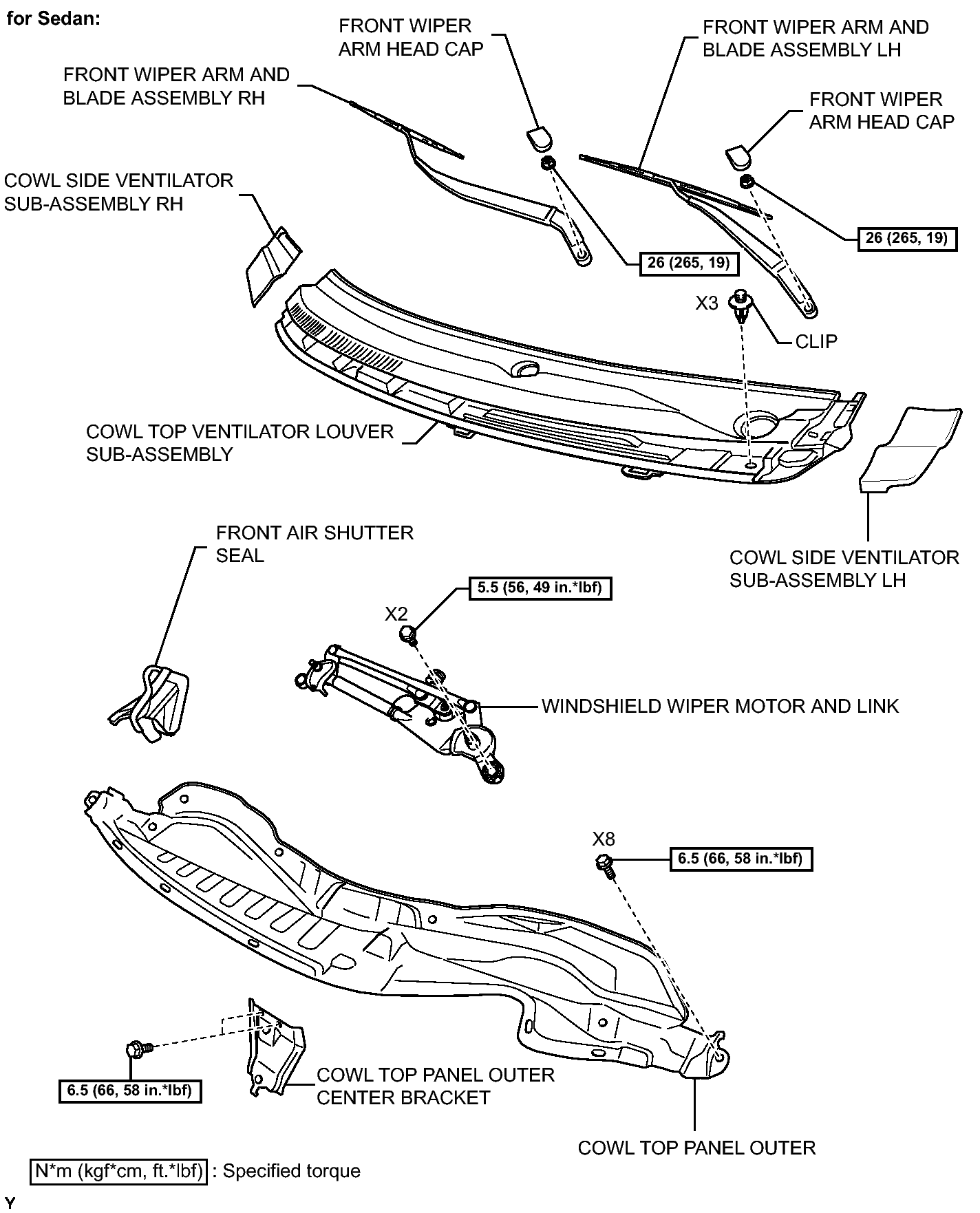 for Sedan:

FRONT WIPER ARM HEAD CAP

FRONT WIPER ARM AND BLADE ASSEMBLY LH

FRONT WIPER ARM AND BLADE ASSEMBLY RH

FRONT WIPER ARM HEAD CAP

COWL SIDE VENTILATOR SUB-ASSEMBLY RH

26 (265, 19)

26 (265, 19)

X3

CLIP

COWL TOP VENTILATOR LOUVER SUB-ASSEMBLY

FRONT AIR SHUTTER SEAL

COWL SIDE VENTILATOR SUB-ASSEMBLY LH

5.5 (56, 49 in.*lbf)

X2

WINDSHIELD WIPER MOTOR AND LINK

X8

6.5 (66, 58 in.*lbf)

6.5 (66, 58 in.*lbf)

COWL TOP PANEL OUTER CENTER BRACKET

COWL TOP PANEL OUTER

N*m (kgf*cm, ft.*lbf) : Specified torque

Y