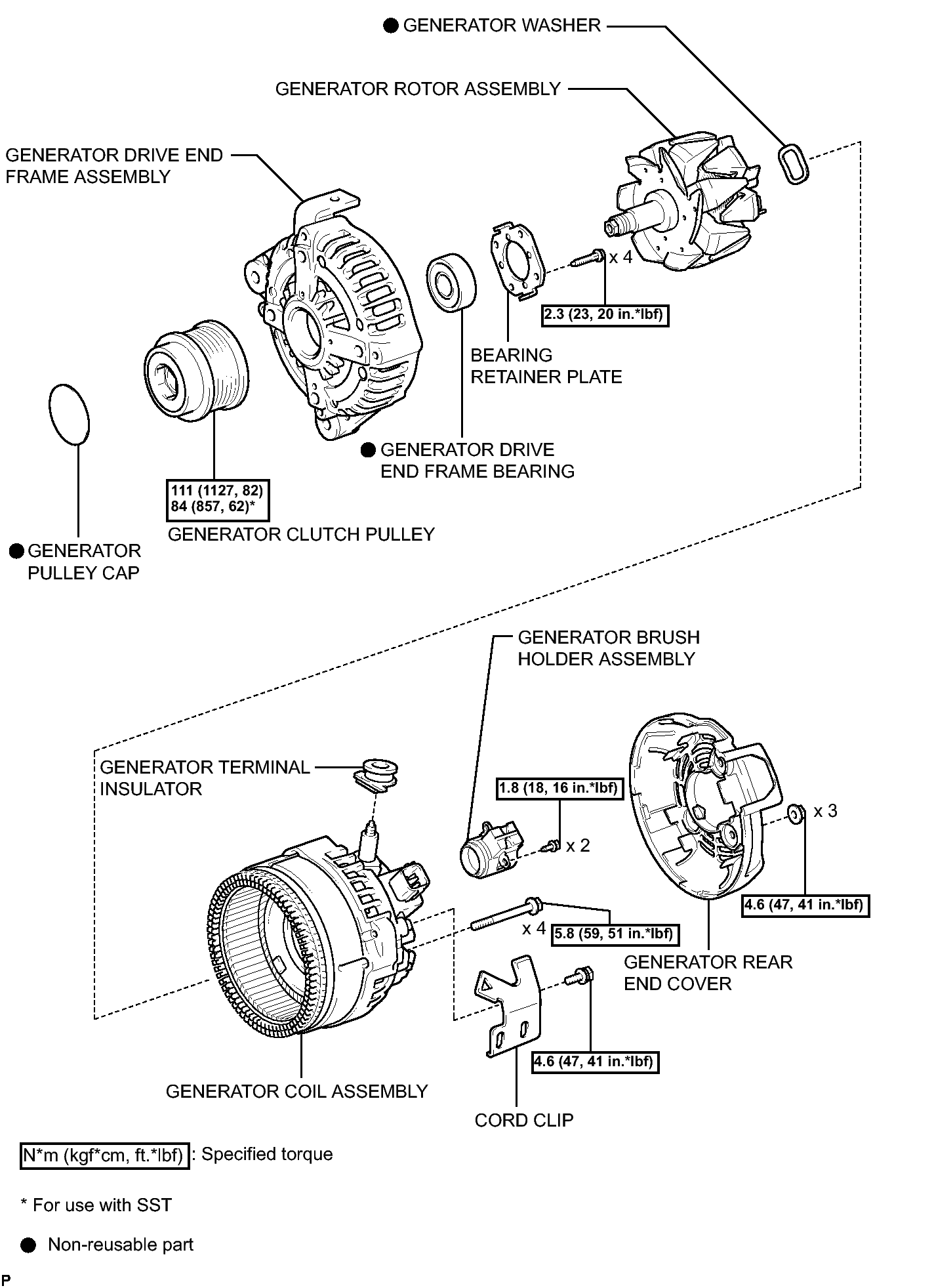 ● GENERATOR WASHER

GENERATOR ROTOR ASSEMBLY

GENERATOR DRIVE END FRAME ASSEMBLY

x 4

2.3 (23, 20 in.*lbf)

BEARING RETAINER PLATE

● GENERATOR DRIVE END FRAME BEARING

111 (1127, 82)
84 (857, 62)*

GENERATOR CLUTCH PULLEY

● GENERATOR PULLEY CAP

GENERATOR BRUSH HOLDER ASSEMBLY

GENERATOR TERMINAL INSULATOR

1.8 (18, 16 in.*lbf)

x 2

x 3

4.6 (47, 41 in.*lbf)

x 4

5.8 (59, 51 in.*lbf)

GENERATOR REAR END COVER

4.6 (47, 41 in.*lbf)

GENERATOR COIL ASSEMBLY

CORD CLIP

N*m (kgf*cm, ft.*lbf) : Specified torque

* For use with SST

● Non-reusable part

P