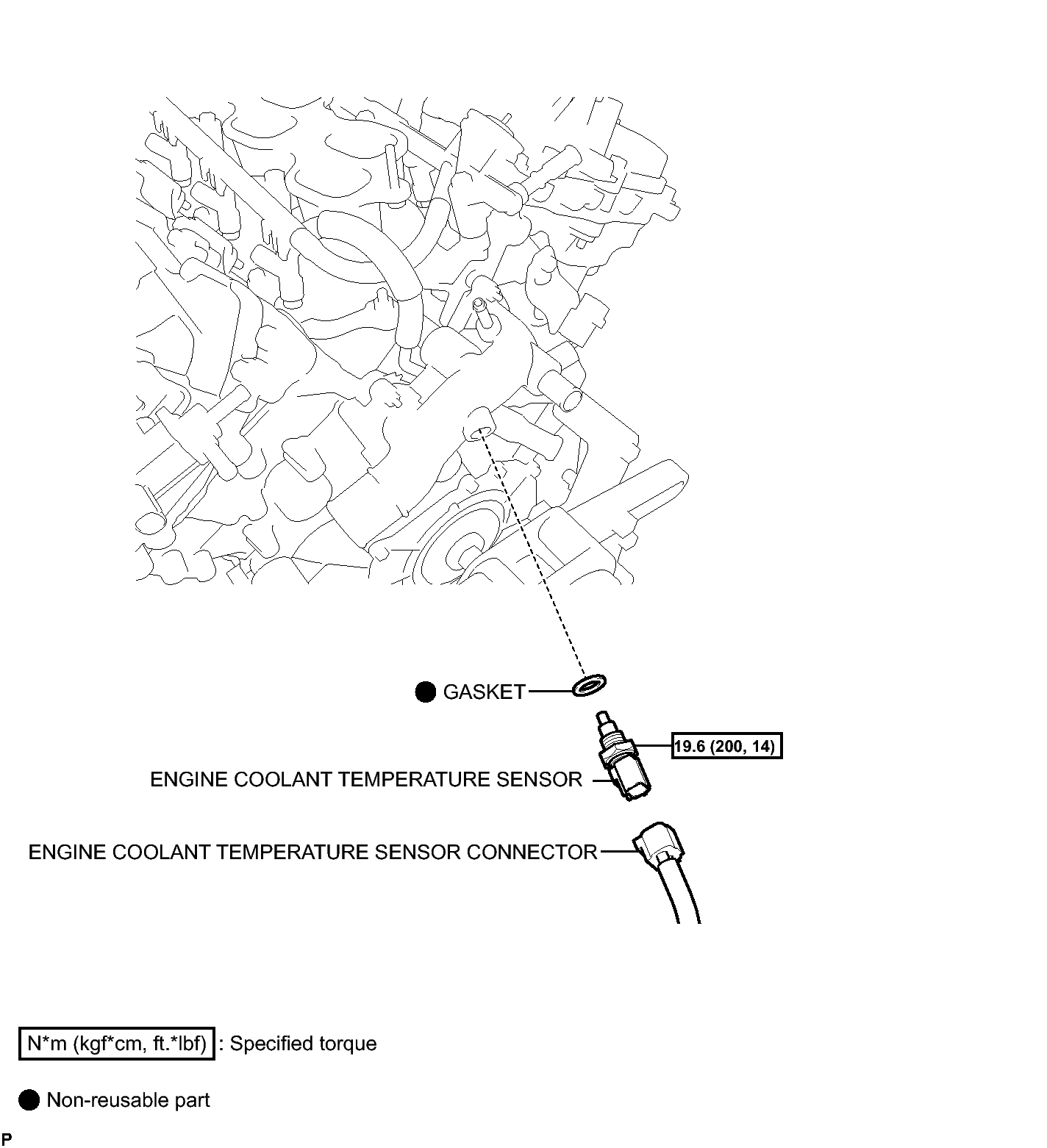 ● GASKET

19.6 (200, 14)

ENGINE COOLANT TEMPERATURE SENSOR

ENGINE COOLANT TEMPERATURE SENSOR CONNECTOR

N*m (kgf*cm, ft.*lbf) : Specified torque

● Non-reusable part

P