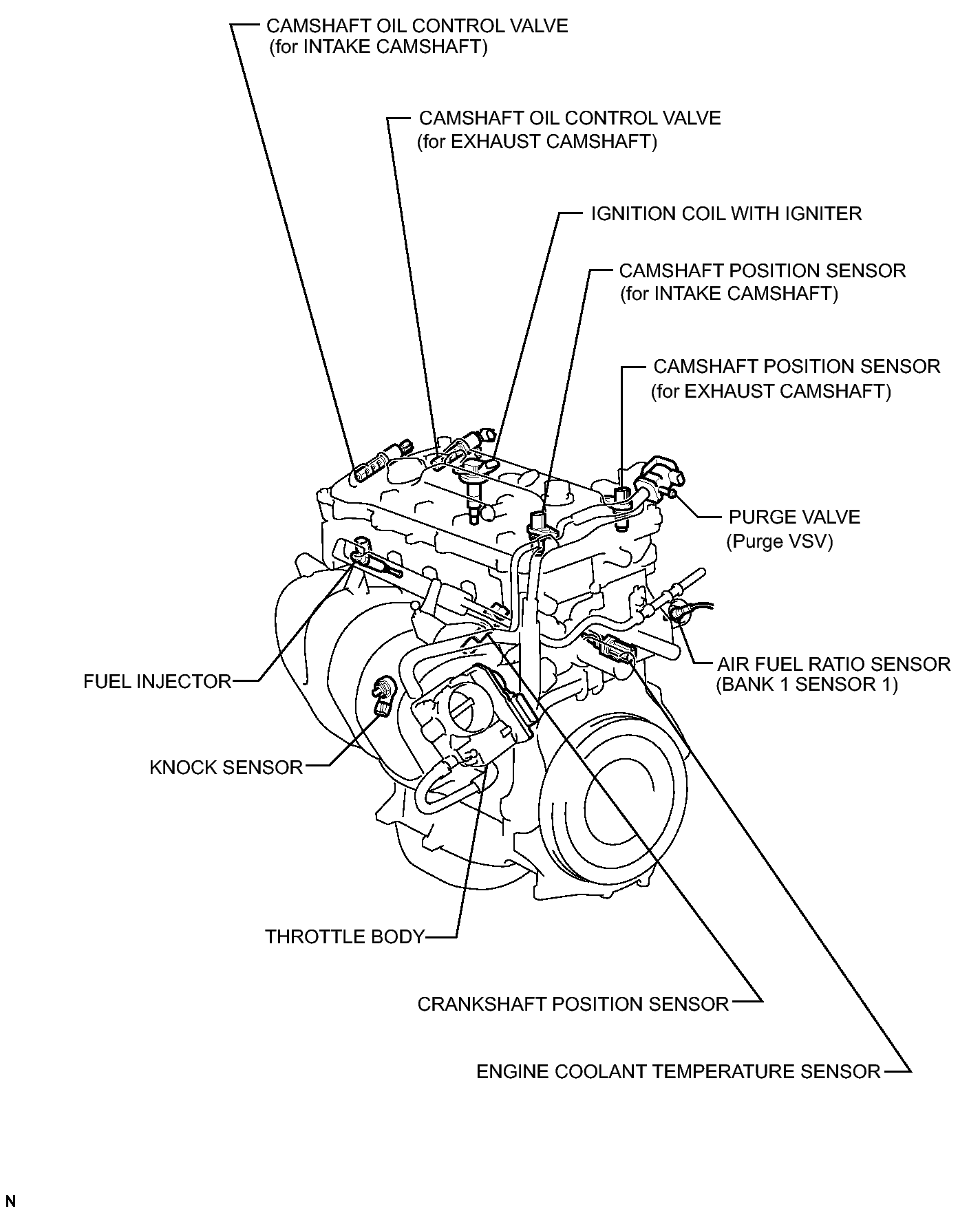 CAMSHAFT OIL CONTROL VALVE
(for INTAKE CAMSHAFT)

CAMSHAFT OIL CONTROL VALVE
(for EXHAUST CAMSHAFT)

IGNITION COIL WITH IGNITER

CAMSHAFT POSITION SENSOR
(for INTAKE CAMSHAFT)

CAMSHAFT POSITION SENSOR
(for EXHAUST CAMSHAFT)

PURGE VALVE
(Purge VSV)

AIR FUEL RATIO SENSOR
(BANK 1 SENSOR 1)

FUEL INJECTOR

KNOCK SENSOR

THROTTLE BODY

CRANKSHAFT POSITION SENSOR

ENGINE COOLANT TEMPERATURE SENSOR

N