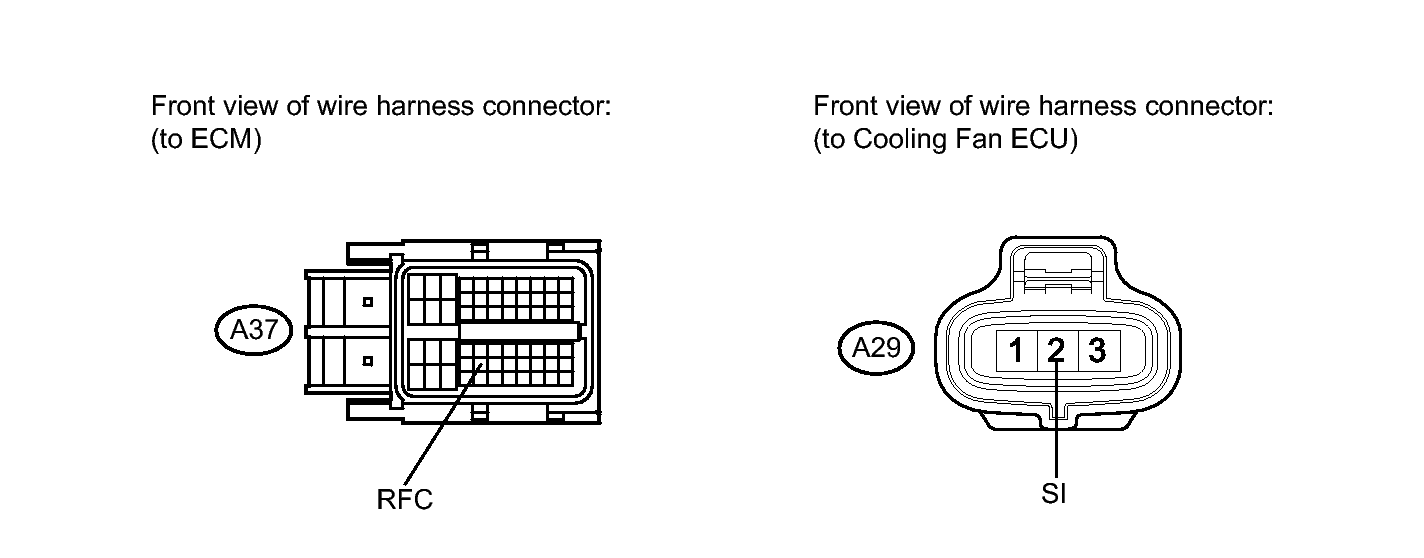 Front view of wire harness connector:
(to ECM)

A37

RFC

Front view of wire harness connector:
(to Cooling Fan ECU)

A29

1 2 3

SI