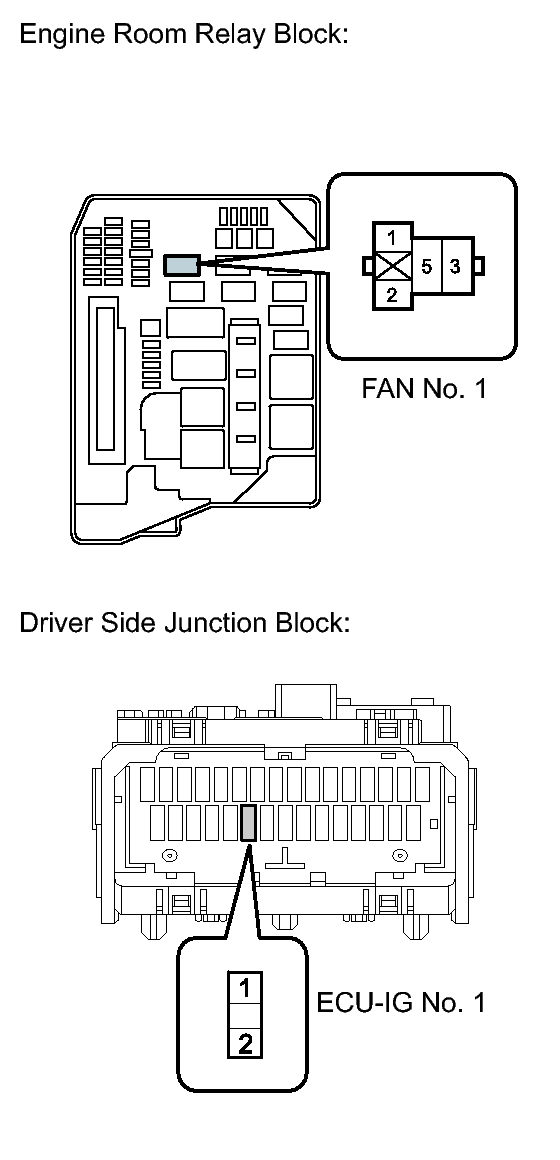 Engine Room Relay Block:

1
5
3
2

FAN No. 1

Driver Side Junction Block:

1
2

ECU-IG No. 1