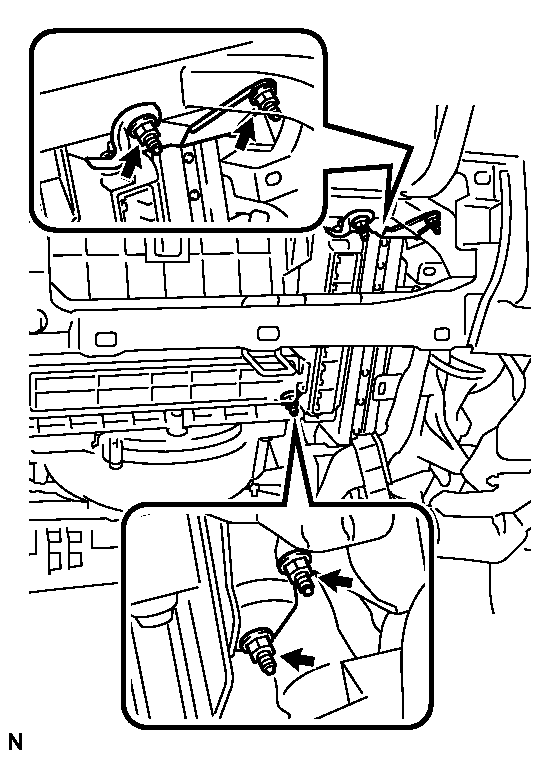 N