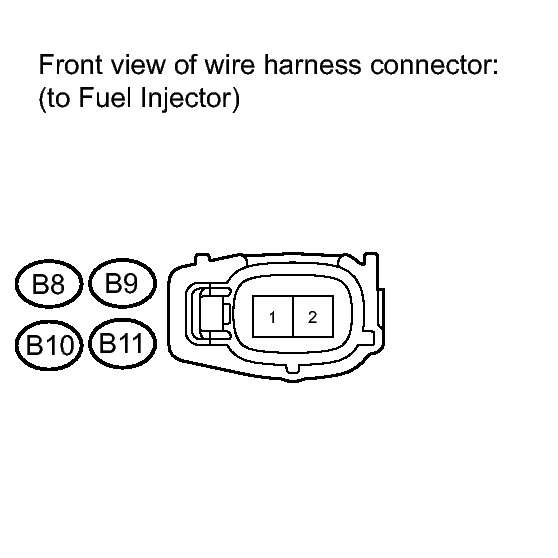 Front view of wire harness connector:
(to Fuel Injector)

B8 B9
B10 B11

1 2