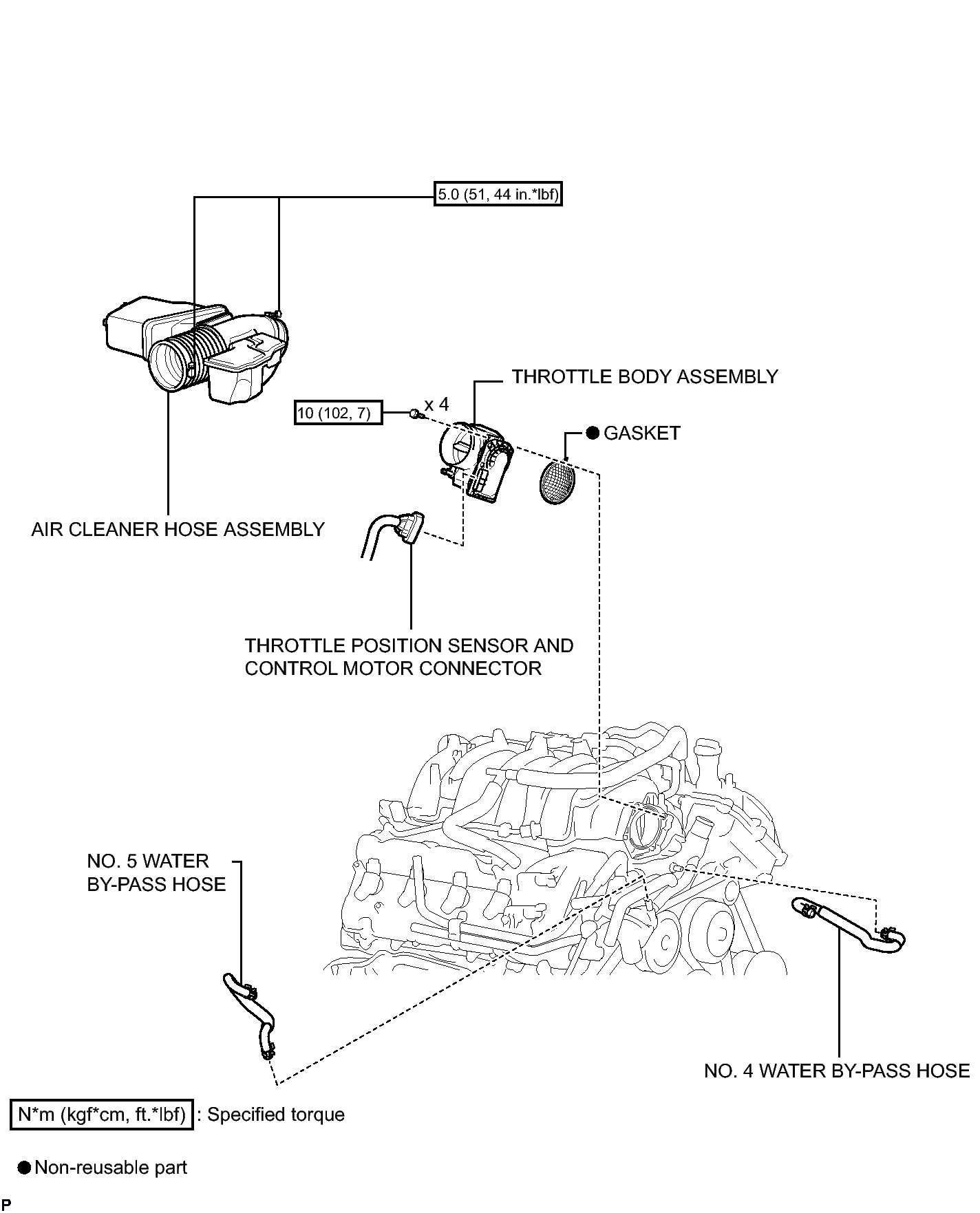 5.0 (51, 44 in.*lbf)

THROTTLE BODY ASSEMBLY

10 (102, 7)

x 4

● GASKET

AIR CLEANER HOSE ASSEMBLY

THROTTLE POSITION SENSOR AND CONTROL MOTOR CONNECTOR

NO. 5 WATER BY-PASS HOSE

NO. 4 WATER BY-PASS HOSE

N*m (kgf*cm, ft.*lbf) : Specified torque

● Non-reusable part

P