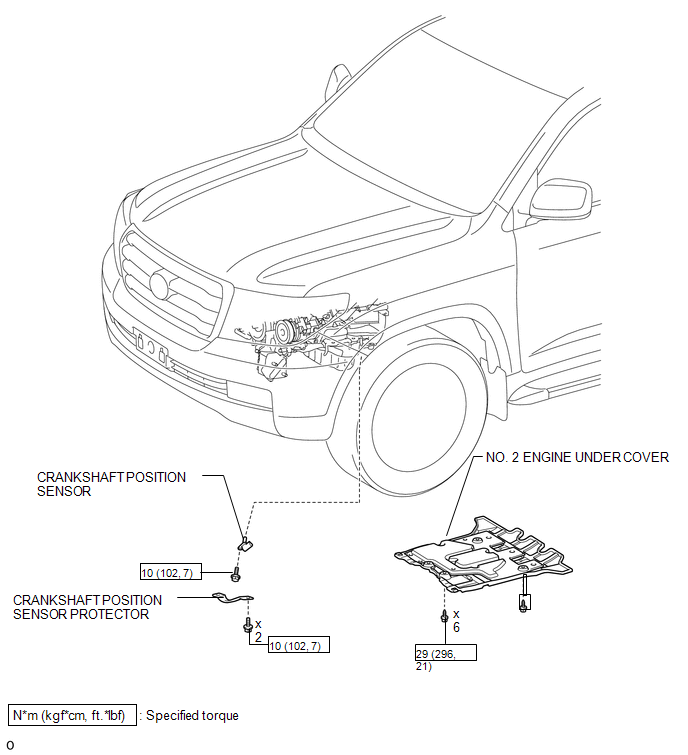 NO. 2 ENGINE UNDER COVER

CRANKSHAFT POSITION SENSOR

10 (102, 7)

CRANKSHAFT POSITION SENSOR PROTECTOR

x 2

10 (102, 7)

x 6

29 (296, 21)

N*m (kgf*cm, ft.*lbf) : Specified torque

o