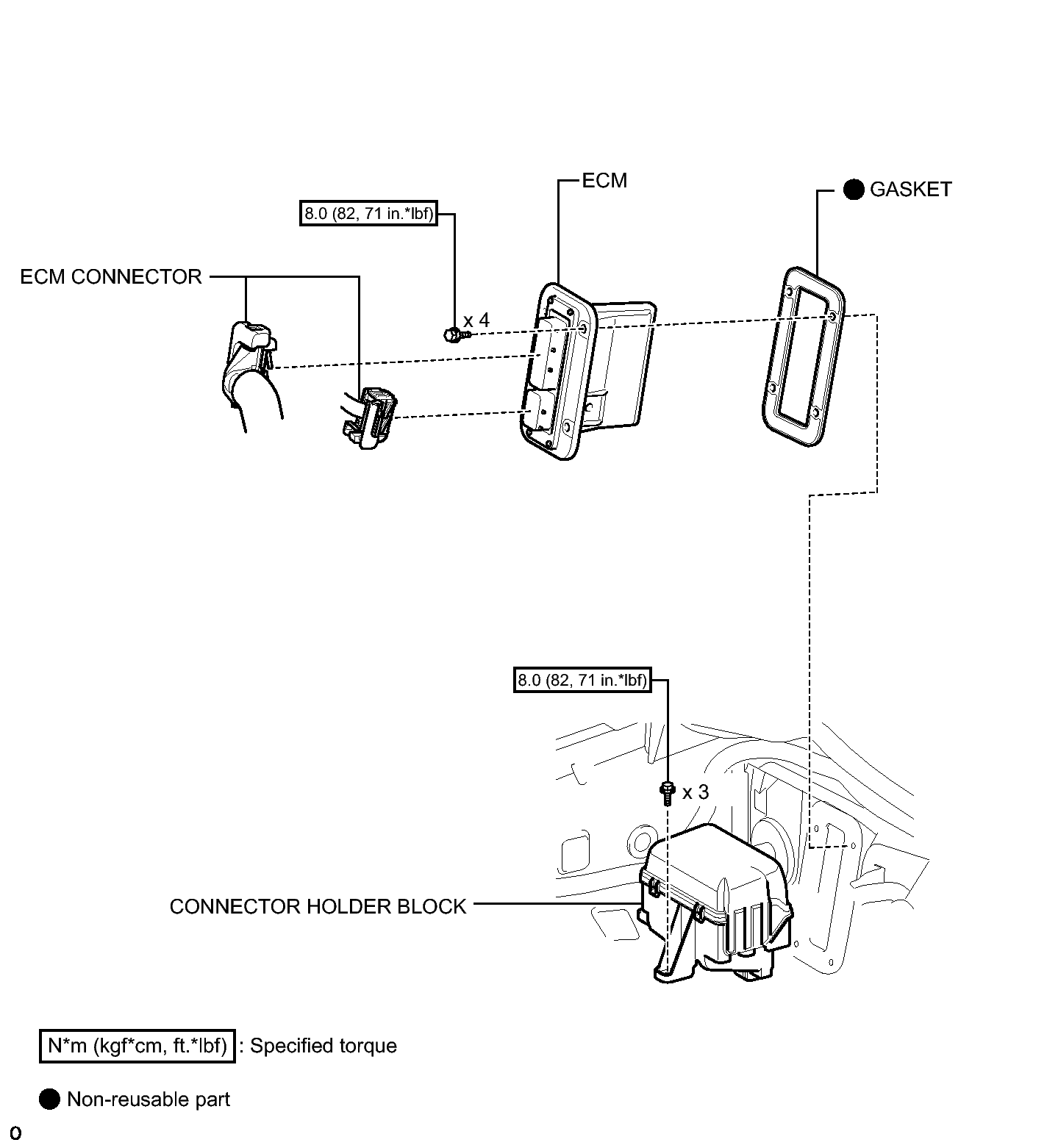 ECM

● GASKET

8.0 (82, 71 in.*lbf)

ECM CONNECTOR

x 4

8.0 (82, 71 in.*lbf)

x 3

CONNECTOR HOLDER BLOCK

N*m (kgf*cm, ft.*lbf) : Specified torque

● Non-reusable part

o